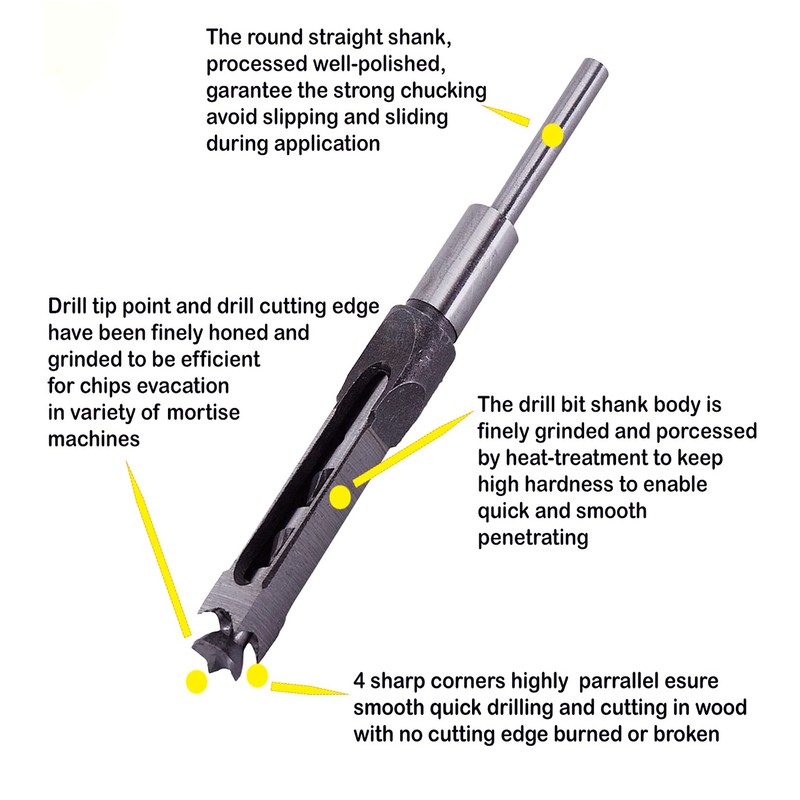 The round straight shank, processed well-polished, garantee the strong chucking avoid slipping and sliding during application

Drill tip point and drill cutting edge have been finely honed and grinded to be efficient for chips evacation in variety of mortise machines

The drill bit shank body is finely grinded and porcessed by heat-treatment to keep high hardness to enable quick and smooth penetrating

4 sharp corners highly parrallel esure smooth quick drilling and cutting in wood with no cutting edge burned or broken