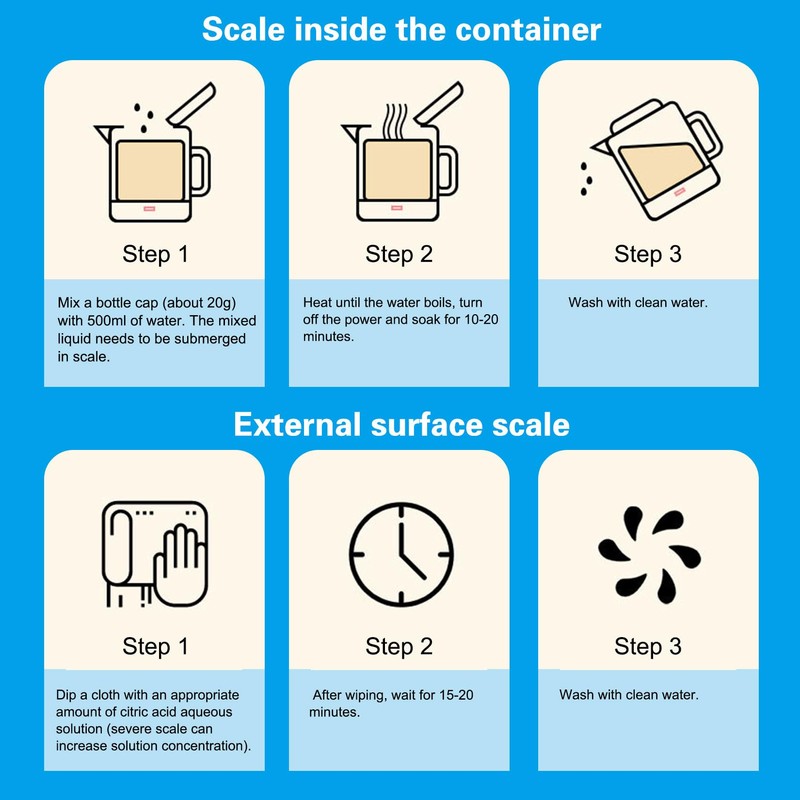 Scale inside the container

Step 1

Mix a bottle cap (about 20g) with 500ml of water. The mixed liquid needs to be submerged in scale.

Step 2

Heat until the water boils, turn off the power and soak for 10-20 minutes.

Step 3

Wash with clean water.

External surface scale

Step 1

Dip a cloth with an appropriate amount of citric acid aqueous solution (severe scale can increase solution concentration).

Step 2

After wiping, wait for 15-20 minutes.

Step 3

Wash with clean water.