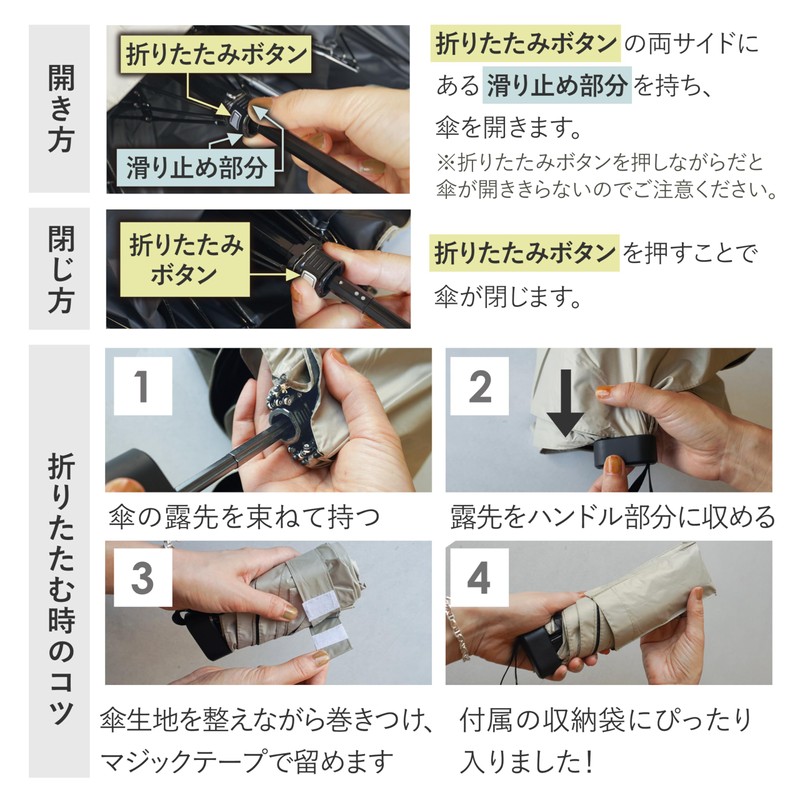 開き方

折りたたみボタン

滑り止め部分

折りたたみボタンの両サイドにある滑り止め部分を持ち、傘を開きます。
※折りたたみボタンを押しながらだと傘が開ききらないのでご注意ください。

閉じ方

折りたたみボタン

折りたたみボタンを押すことで傘が閉じます。

折りたたむ時のコツ

1
傘の露先を束ねて持つ

2
露先をハンドル部分に収める

3
傘生地を整えながら巻きつけ、マジックテープで留めます

4
付属の収納袋にぴったり入りました！