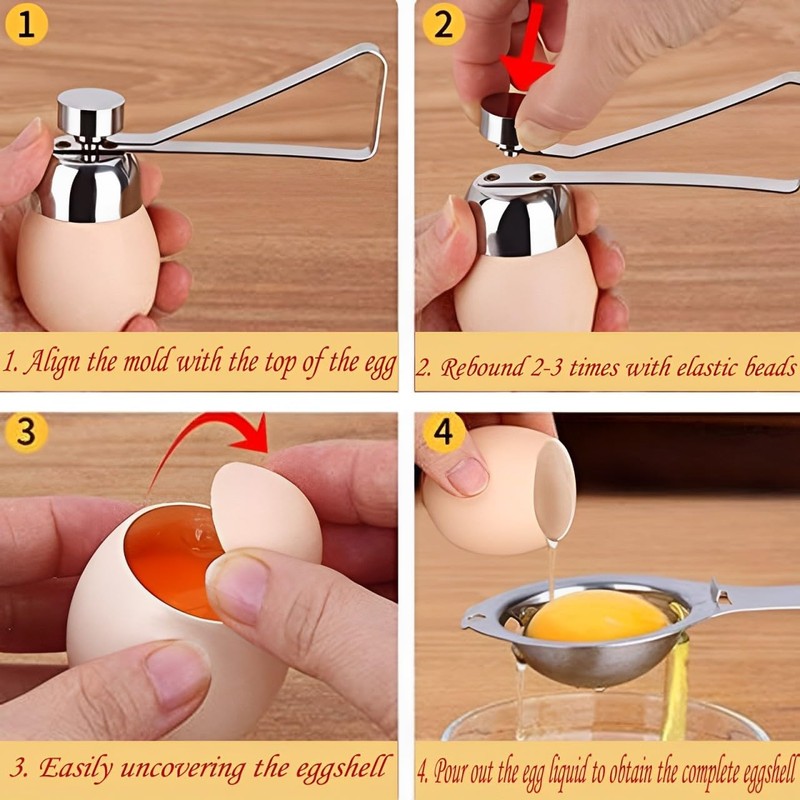 1

1. Align the mold with the top of the egg

2

2. Rebound 2-3 times with elastic beads

3

3. Easily uncovering the eggshell

4

4. Pour out the egg liquid to obtain the complete eggshell