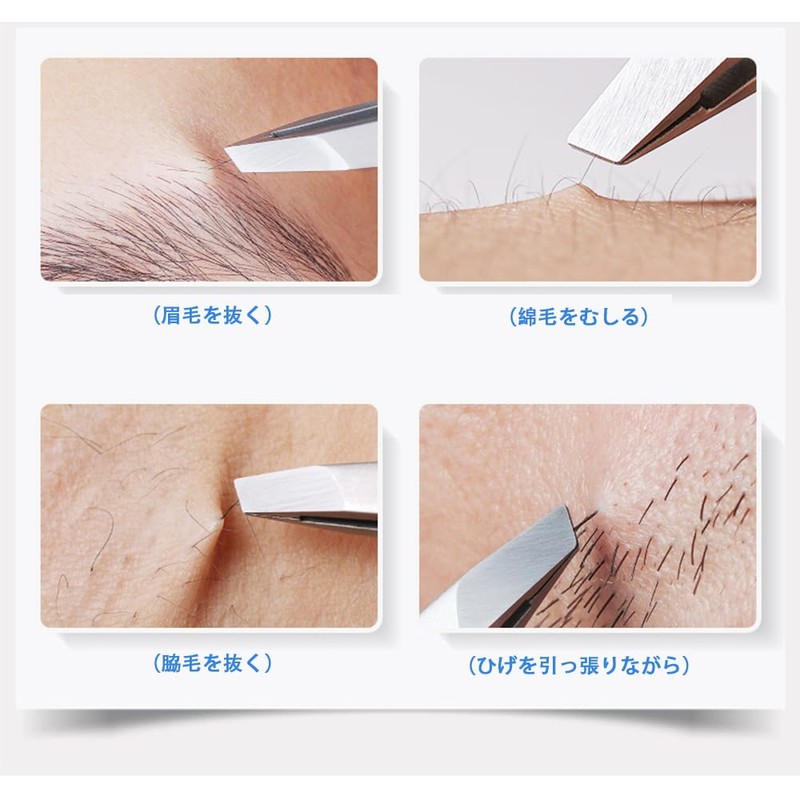 （眉毛を抜く）

（綿毛をむしる）

（脇毛を抜く）

（ひげを引っ張りながら）