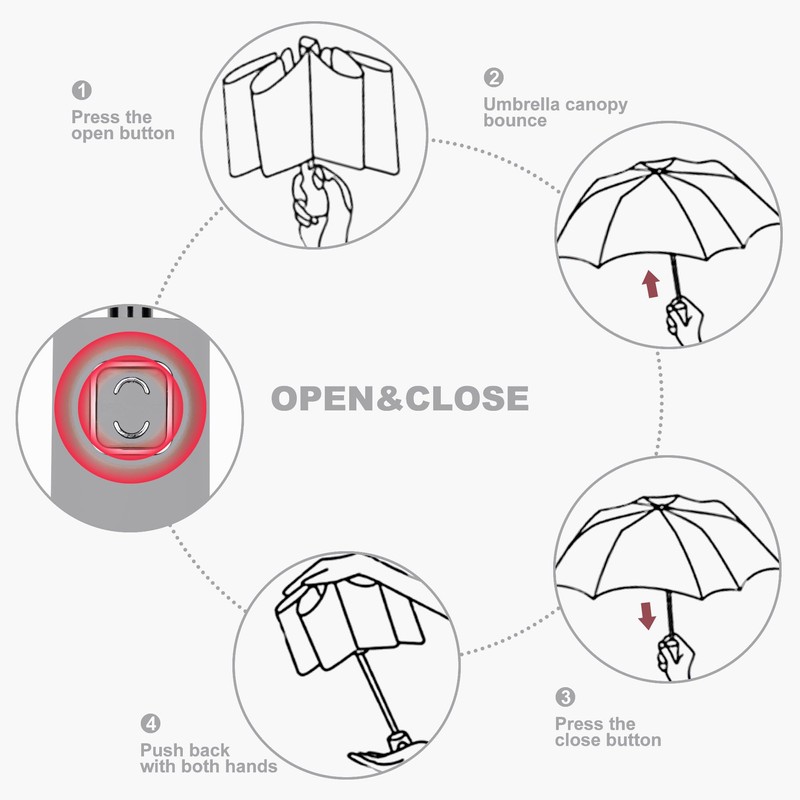 1
Press the open button

2
Umbrella canopy bounce

OPEN&CLOSE

3
Press the close button

4
Push back with both hands