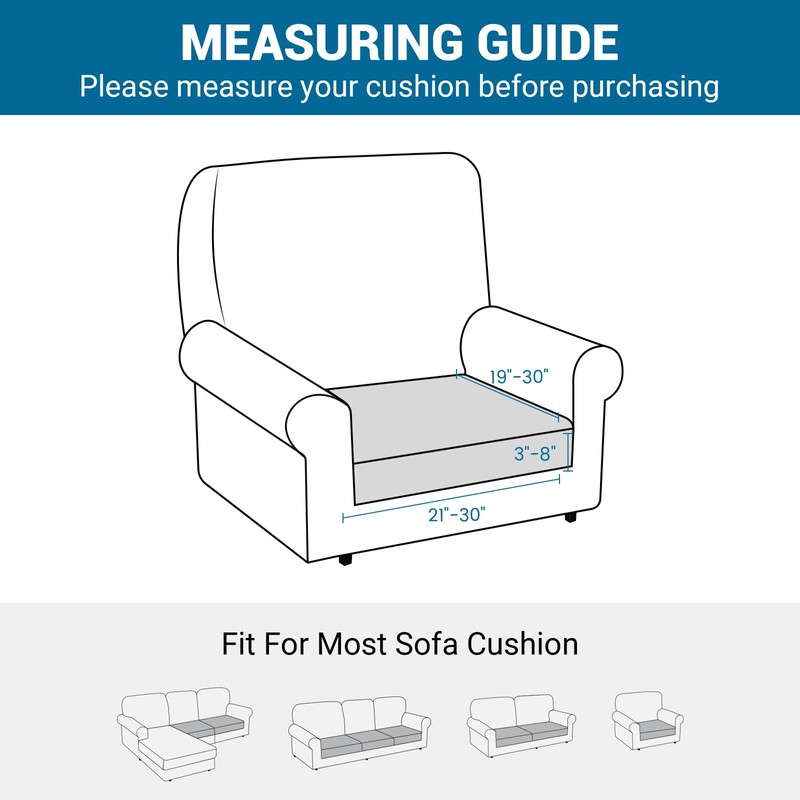 MEASURING GUIDE
Please measure your cushion before purchasing

19"-30"

3"-8"

21"-30"

Fit For Most Sofa Cushion