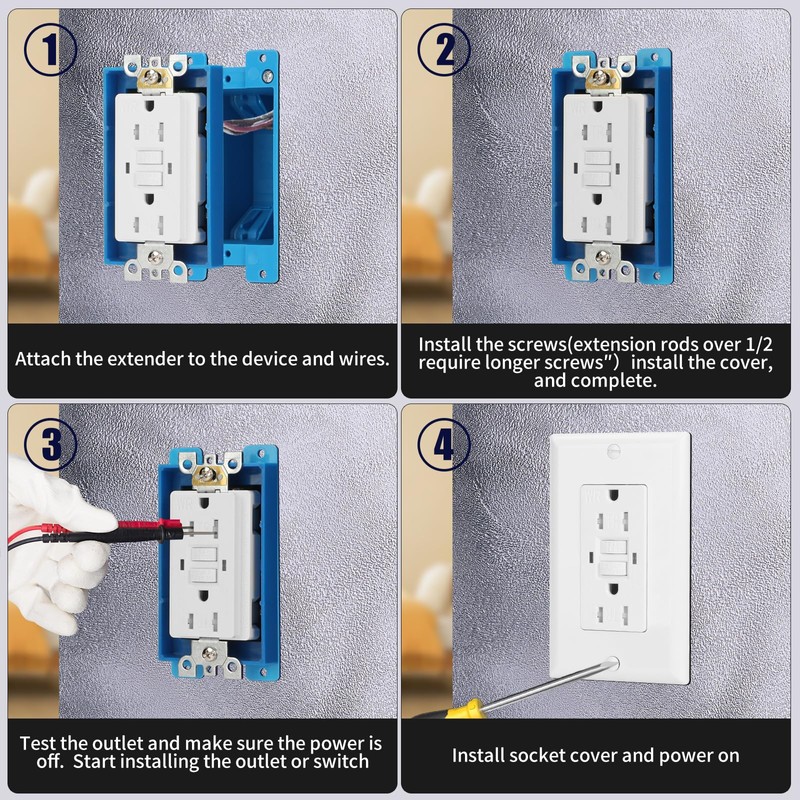 1

Attach the extender to the device and wires.

2

Install the screws(extension rods over 1/2 require longer screws") install the cover, and complete.

3

Test the outlet and make sure the power is off. Start installing the outlet or switch

4

Install socket cover and power on