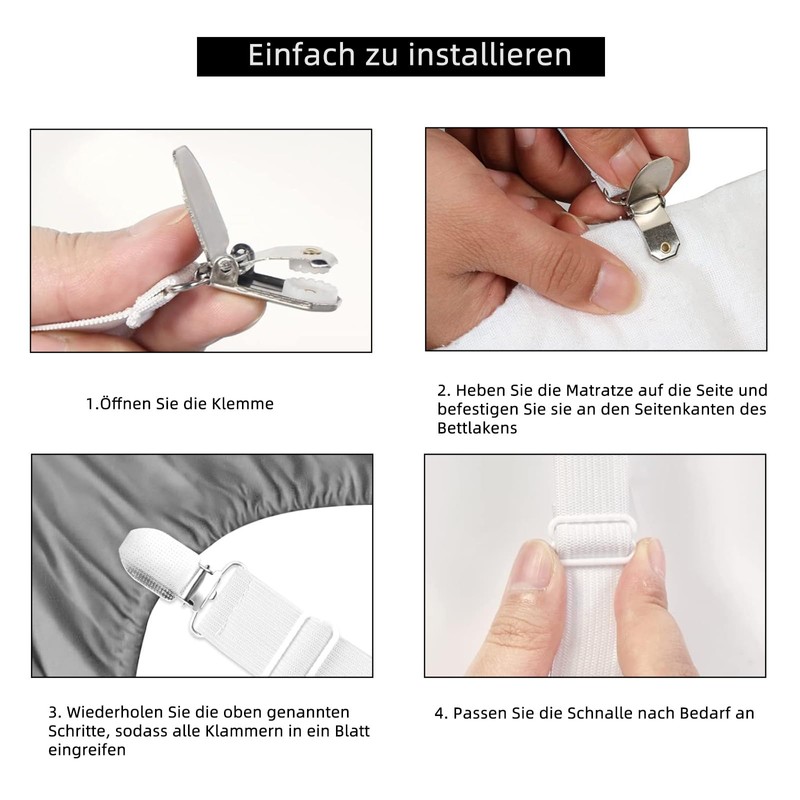 Einfach zu installieren

1.Öffnen Sie die Klemme

2. Heben Sie die Matratze auf die Seite und befestigen Sie sie an den Seitenkanten des Bettlakens

3. Wiederholen Sie die oben genannten Schritte, sodass alle Klammern in ein Blatt eingreifen

4. Passen Sie die Schnalle nach Bedarf an