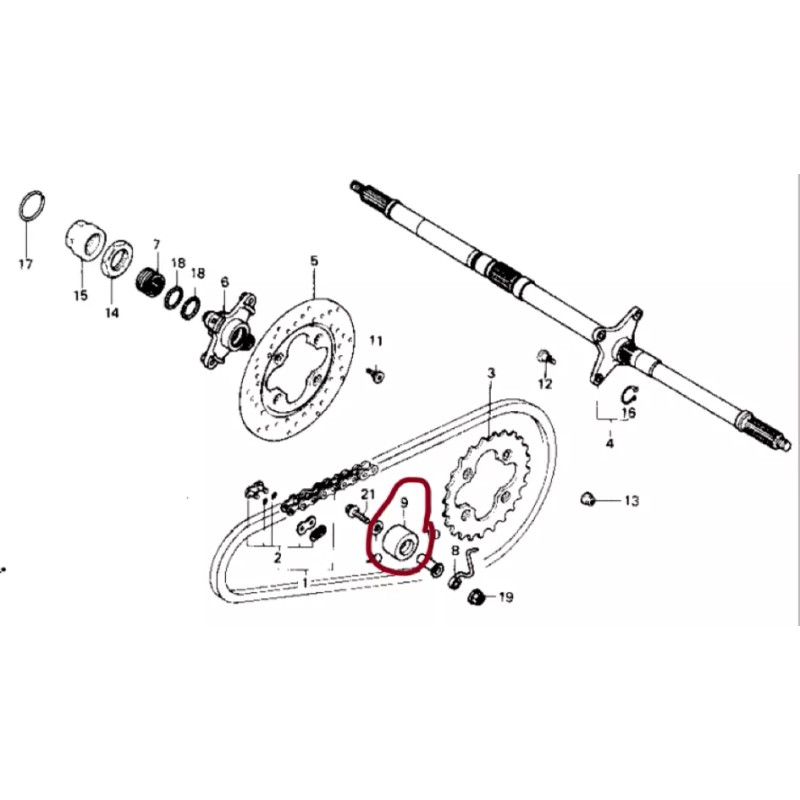 17
15
14
7
18
18
6
5
11
12
3
16
4
13
21
9
2
1
8
19