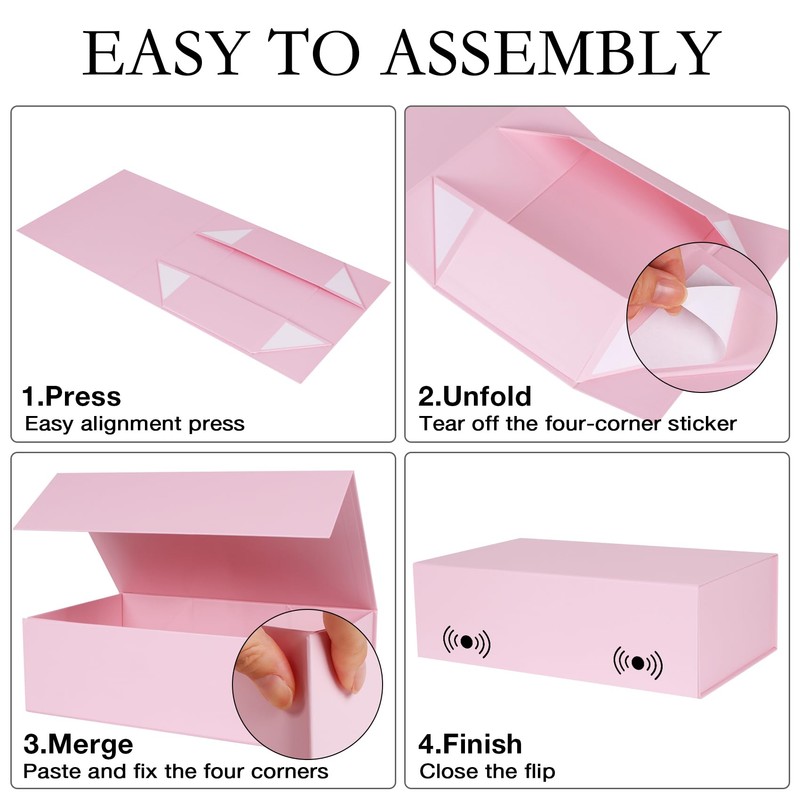 EASY TO ASSEMBLY

1.Press
Easy alignment press

2.Unfold
Tear off the four-corner sticker

3.Merge
Paste and fix the four corners

4.Finish
Close the flip