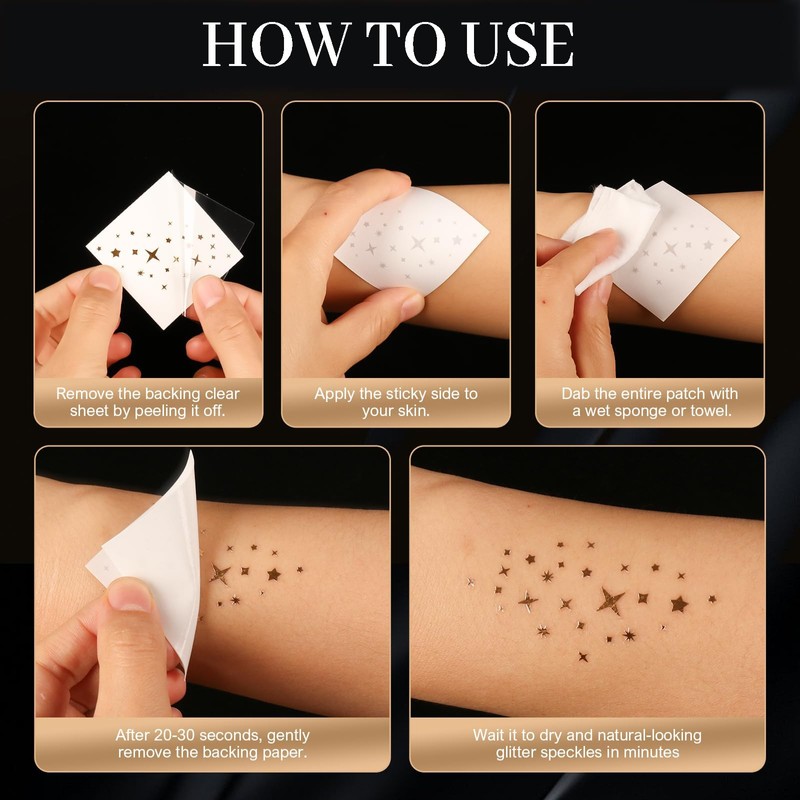 HOW TO USE

Remove the backing clear sheet by peeling it off.

Apply the sticky side to your skin.

Dab the entire patch with a wet sponge or towel.

After 20-30 seconds, gently remove the backing paper.

Wait it to dry and natural-looking glitter speckles in minutes