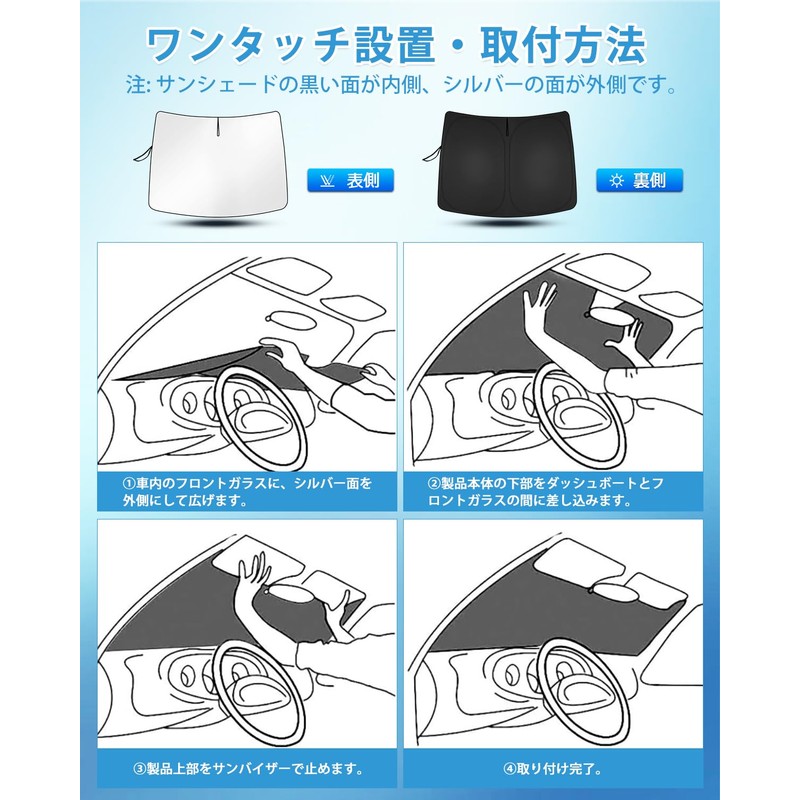 ワンタッチ設置・取付方法

注: サンシェードの黒い面が内側、シルバーの面が外側です。

表側

裏側

①車内のフロントガラスに、シルバー面を外側にして広げます。

②製品本体の下部をダッシュボートとフロントガラスの間に差し込みます。

③製品上部をサンバイザーで止めます。

④取り付け完了。