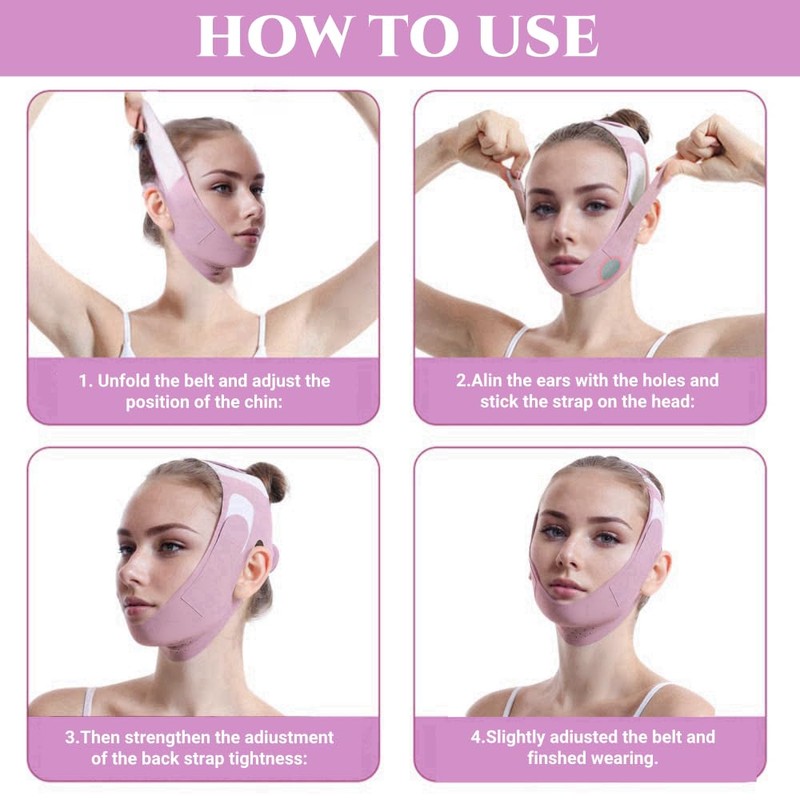 HOW TO USE

1. Unfold the belt and adjust the position of the chin:

2.Alin the ears with the holes and stick the strap on the head:

3.Then strengthen the adiustment of the back strap tightness:

4.Slightly adiusted the belt and finshed wearing.