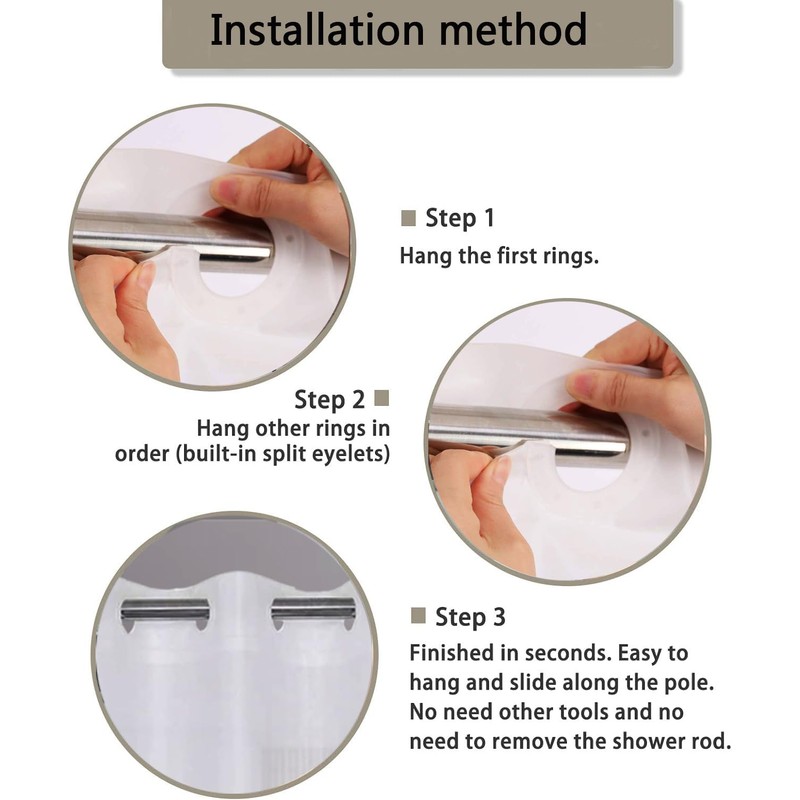 Installation method

Step 1
Hang the first rings.

Step 2
Hang other rings in order (built-in split eyelets)

Step 3
Finished in seconds. Easy to hang and slide along the pole. No need other tools and no need to remove the shower rod.