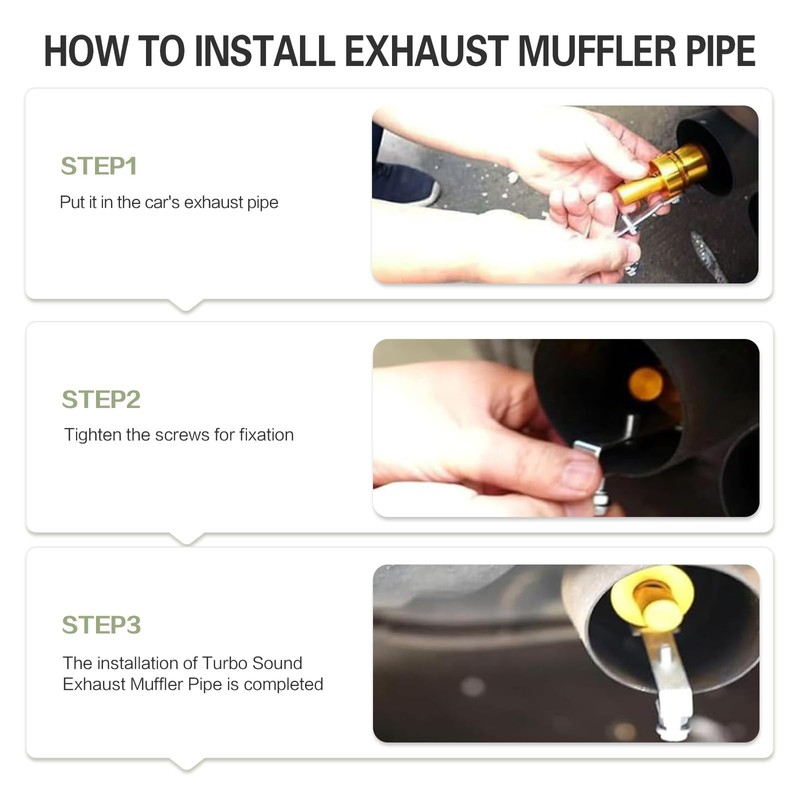 HOW TO INSTALL EXHAUST MUFFLER PIPE

STEP1

Put it in the car's exhaust pipe

STEP2

Tighten the screws for fixation

STEP3

The installation of Turbo Sound Exhaust Muffler Pipe is completed