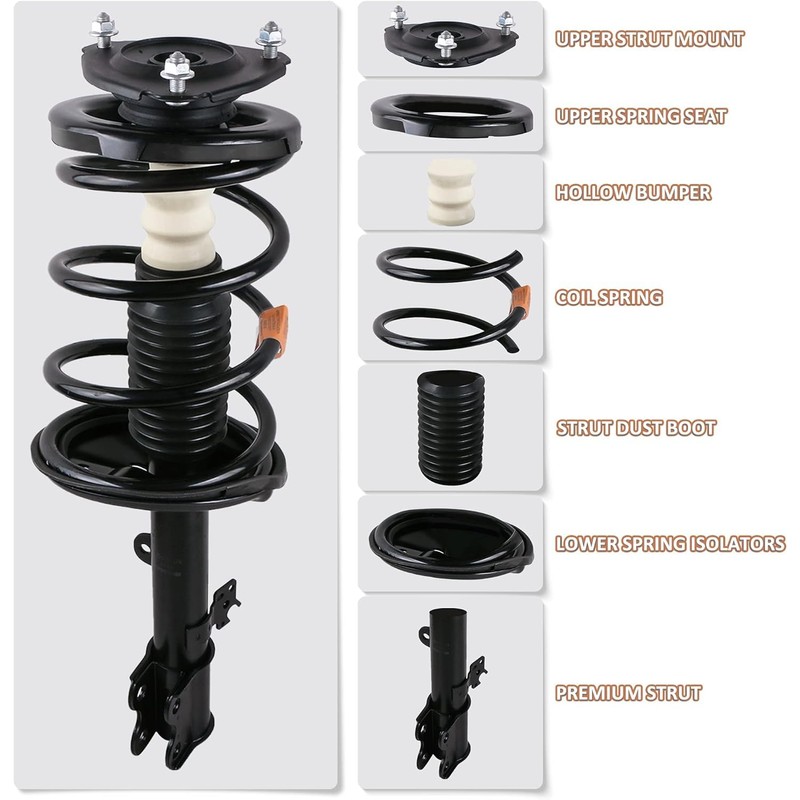 UPPER STRUT MOUNT

UPPER SPRING SEAT

HOLLOW BUMPER

COIL SPRING

STRUT DUST BOOT

LOWER SPRING ISOLATORS

PREMIUM STRUT