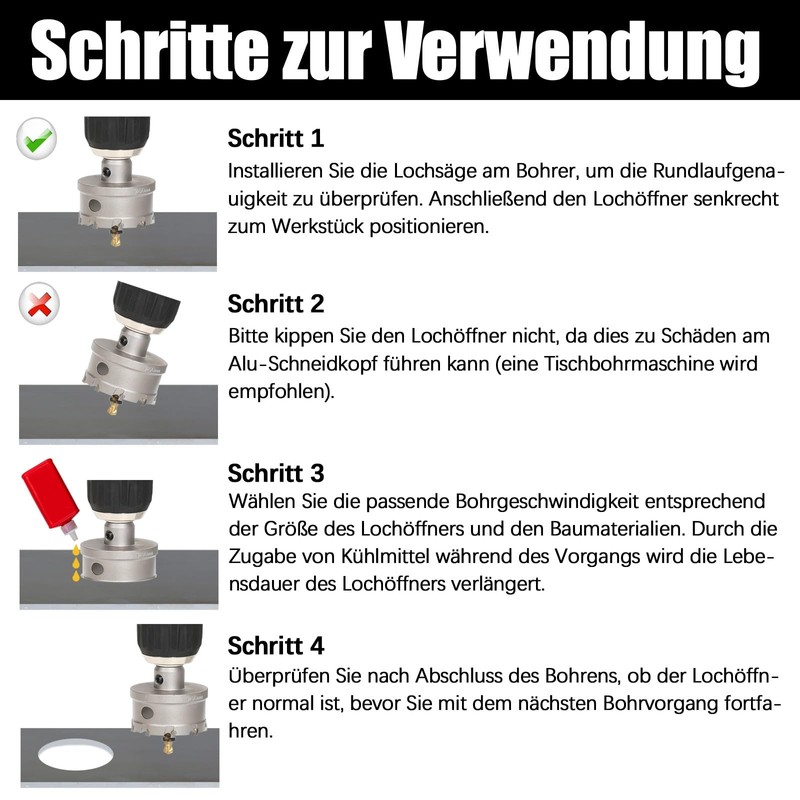 Schritte zur Verwendung

Schritt 1
Installieren Sie die Lochsäge am Bohrer, um die Rundlaufgenauigkeit zu überprüfen. Anschließend den Lochöffner senkrecht zum Werkstück positionieren.

Schritt 2
Bitte kippen Sie den Lochöffner nicht, da dies zu Schäden am Alu-Schneidkopf führen kann (eine Tischbohrmaschine wird empfohlen).

Schritt 3
Wählen Sie die passende Bohrgeschwindigkeit entsprechend der Größe des Lochöffners und den Baumaterialien. Durch die Zugabe von Kühlmittel während des Vorgangs wird die Lebensdauer des Lochöffners verlängert.

Schritt 4
Überprüfen Sie nach Abschluss des Bohrens, ob der Lochöffner normal ist, bevor Sie mit dem nächsten Bohrvorgang fortfahren.