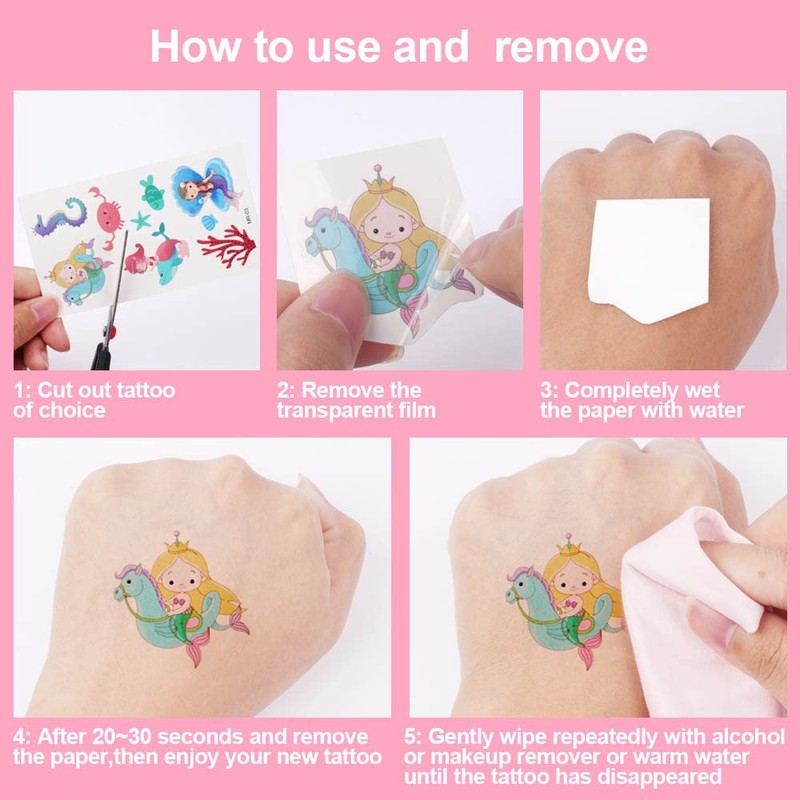 How to use and remove

MR-03

1: Cut out tattoo of choice

2: Remove the transparent film

3: Completely wet the paper with water

4: After 20~30 seconds and remove the paper,then enjoy your new tattoo

5: Gently wipe repeatedly with alcohol or makeup remover or warm water until the tattoo has disappeared