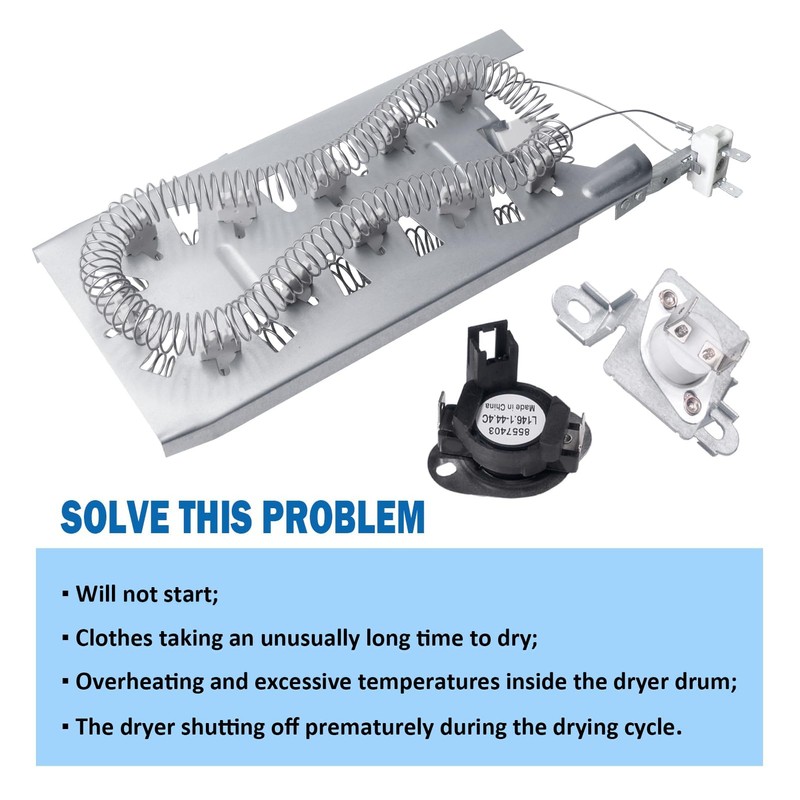 Made in China
L146.1-44.4C
8557403

SOLVE THIS PROBLEM

▪ Will not start;

▪ Clothes taking an unusually long time to dry;

▪ Overheating and excessive temperatures inside the dryer drum;

▪ The dryer shutting off prematurely during the drying cycle.