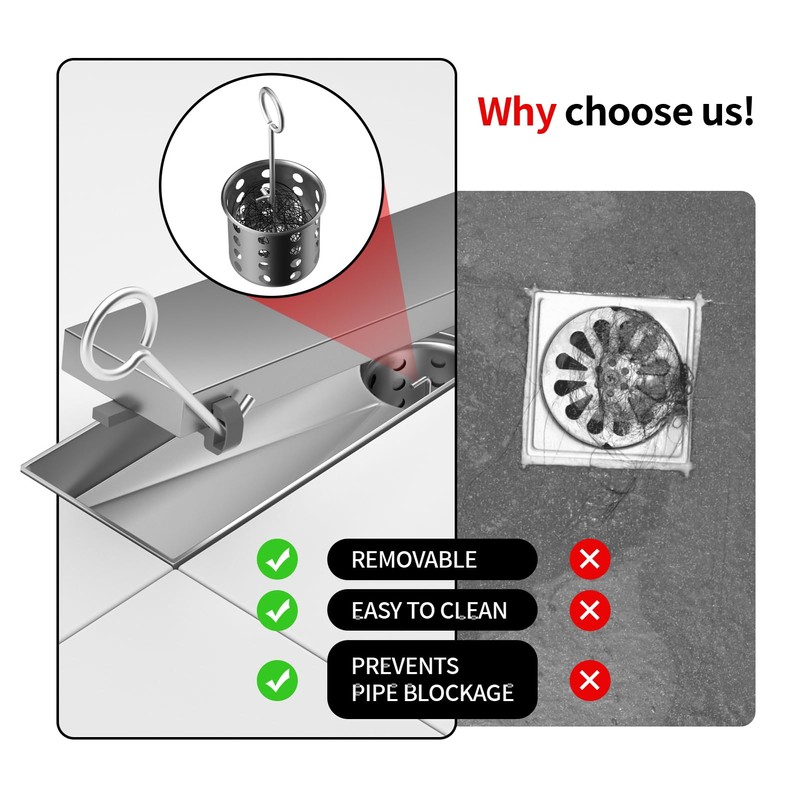 Why choose us!

REMOVABLE

EASY TO CLEAN

PREVENTS PIPE BLOCKAGE