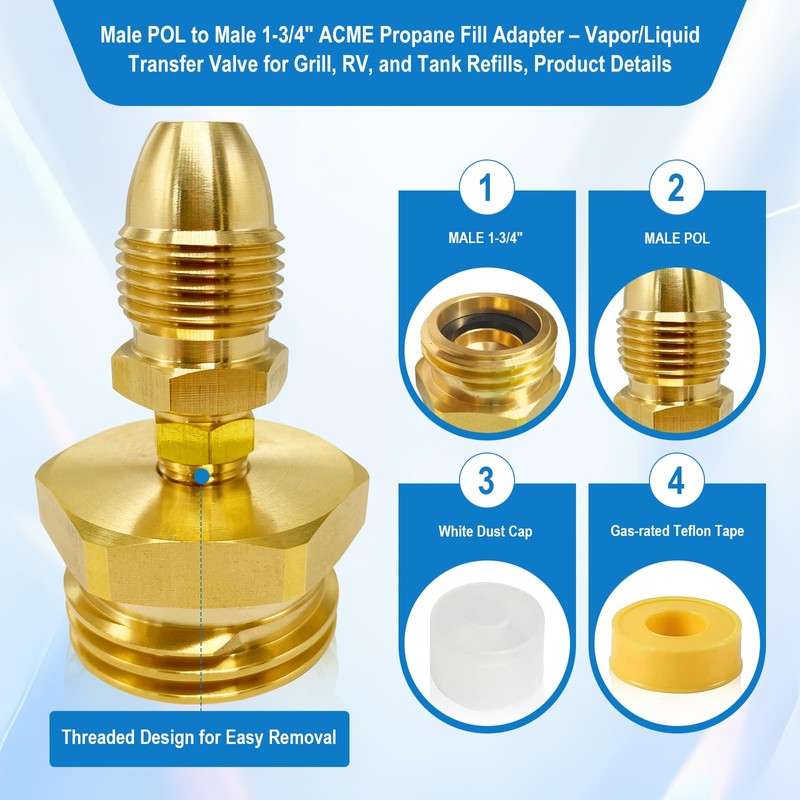 Male POL to Male 1-3/4" ACME Propane Fill Adapter – Vapor/Liquid Transfer Valve for Grill, RV, and Tank Refills, Product Details

1
MALE 1-3/4"

2
MALE POL

3
White Dust Cap

4
Gas-rated Teflon Tape

Threaded Design for Easy Removal