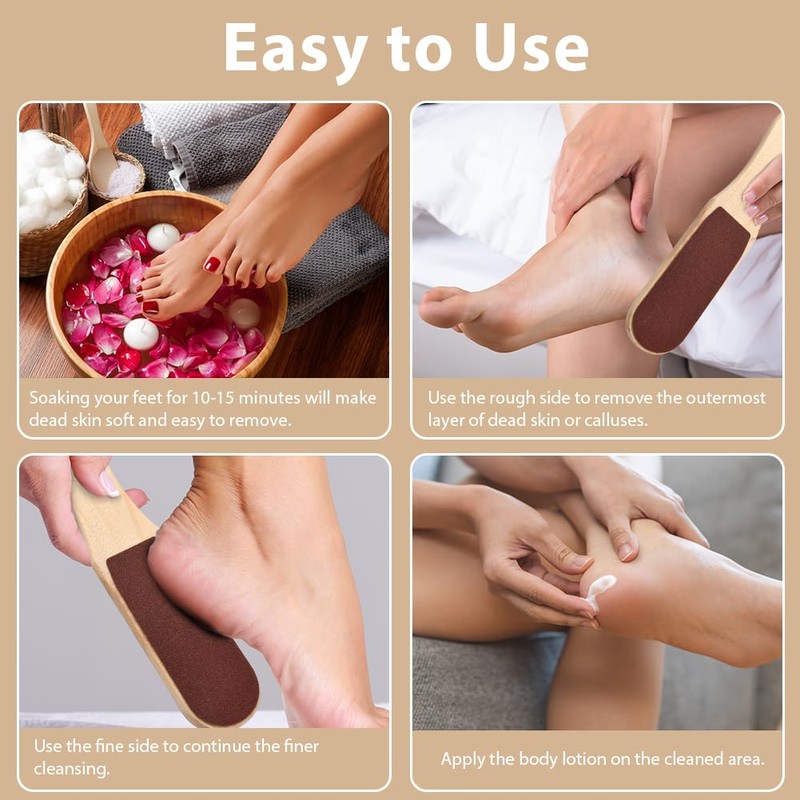 Easy to Use

Soaking your feet for 10-15 minutes will make dead skin soft and easy to remove.

Use the rough side to remove the outermost layer of dead skin or calluses.

Use the fine side to continue the finer cleansing.

Apply the body lotion on the cleaned area.