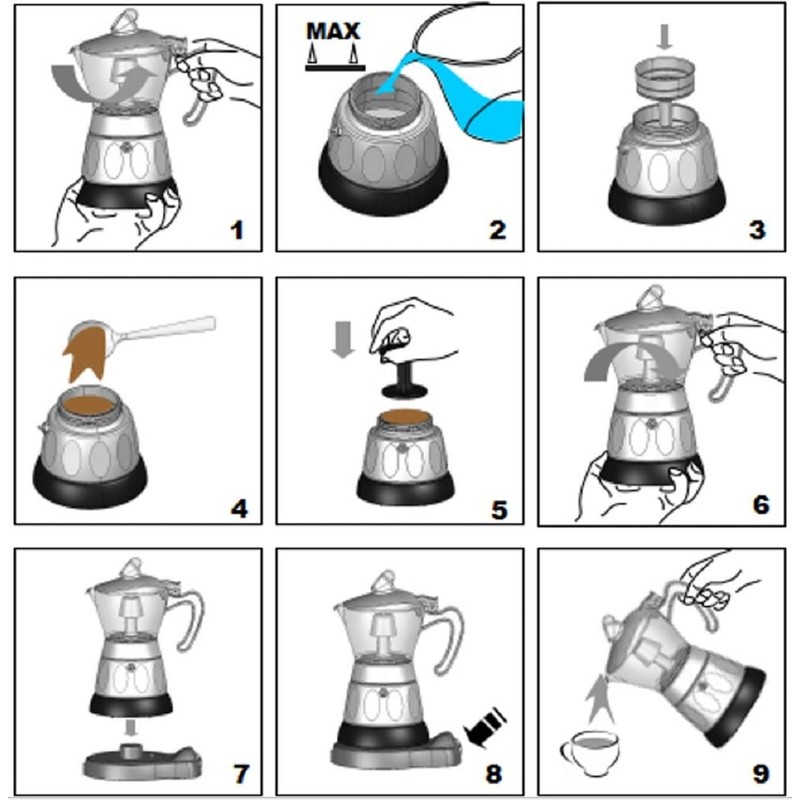 1

MAX

2

3

4

5

6

7

8

9