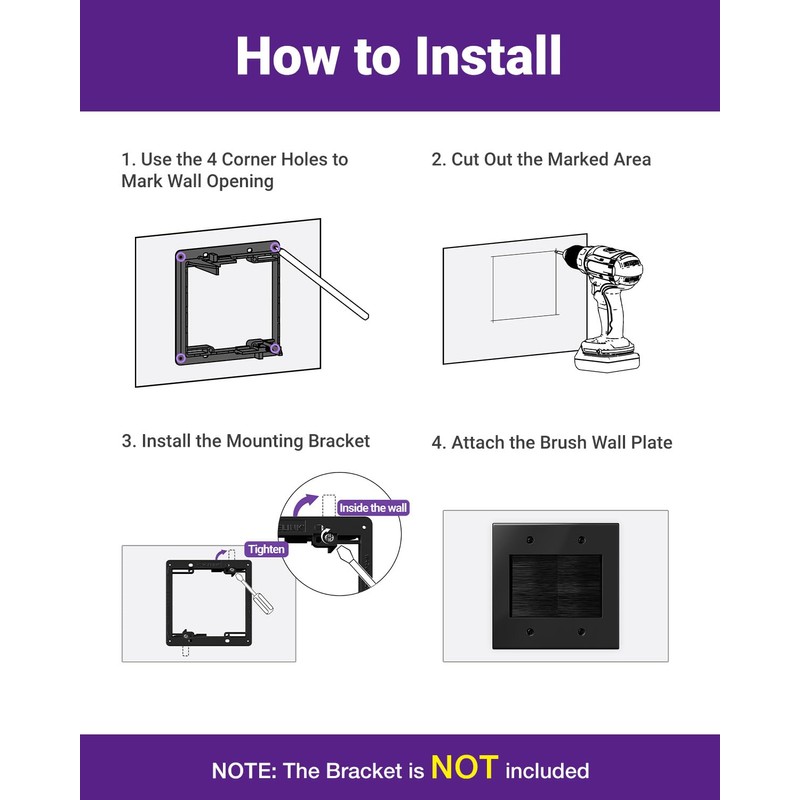 How to Install

1. Use the 4 Corner Holes to Mark Wall Opening

2. Cut Out the Marked Area

3. Install the Mounting Bracket

Inside the wall

Tighten

4. Attach the Brush Wall Plate

NOTE: The Bracket is NOT included