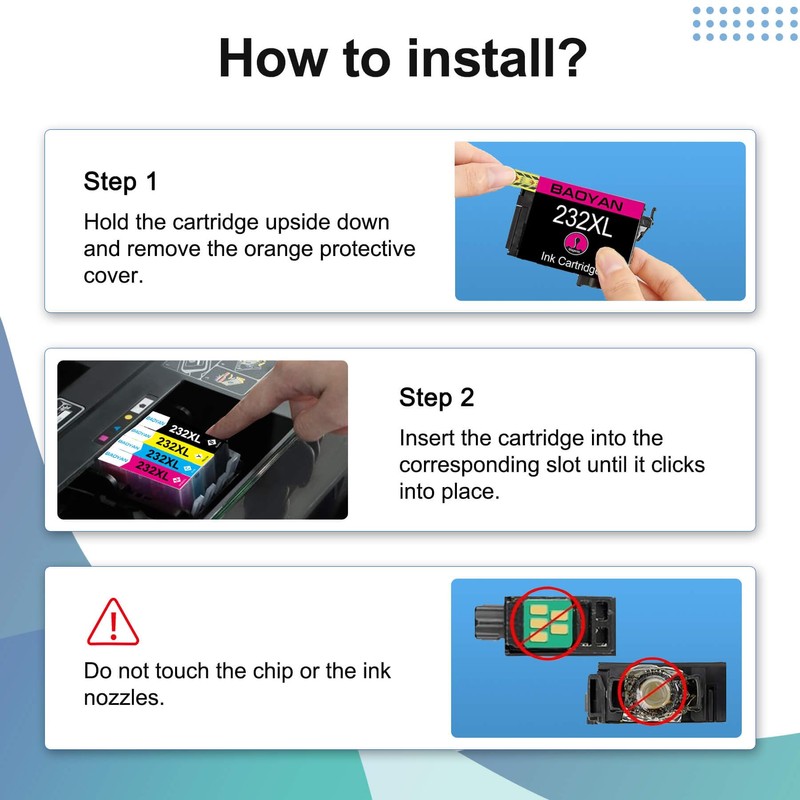 How to install?

Step 1

Hold the cartridge upside down and remove the orange protective cover.

BAOYAN
232XL
Ink Cartridge

BAOYAN
232XL
BAOYAN
232XL
BAOYAN
232XL
BAOYAN
232XL

Step 2

Insert the cartridge into the corresponding slot until it clicks into place.

Do not touch the chip or the ink nozzles.