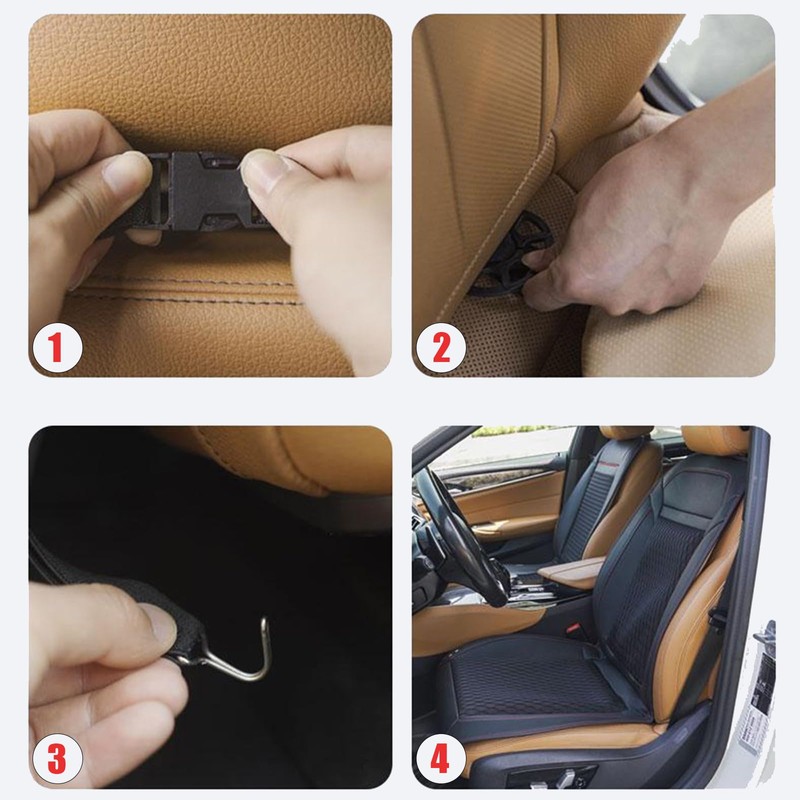 1

2

3

4