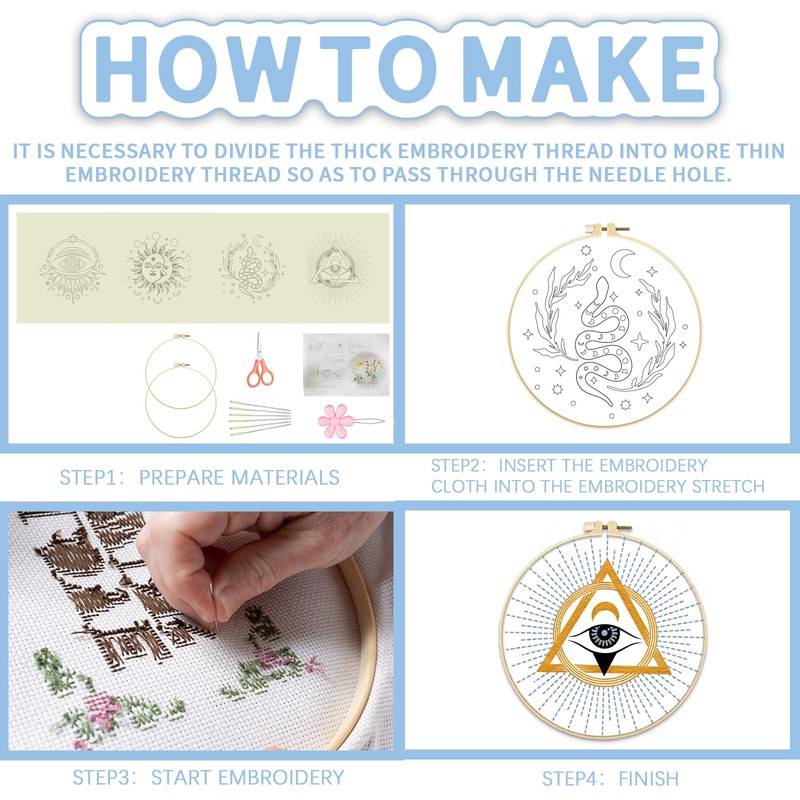 HOW TO MAKE

IT IS NECESSARY TO DIVIDE THE THICK EMBROIDERY THREAD INTO MORE THIN EMBROIDERY THREAD SO AS TO PASS THROUGH THE NEEDLE HOLE.

STEP1: PREPARE MATERIALS

STEP2: INSERT THE EMBROIDERY CLOTH INTO THE EMBROIDERY STRETCH

STEP3: START EMBROIDERY

STEP4: FINISH