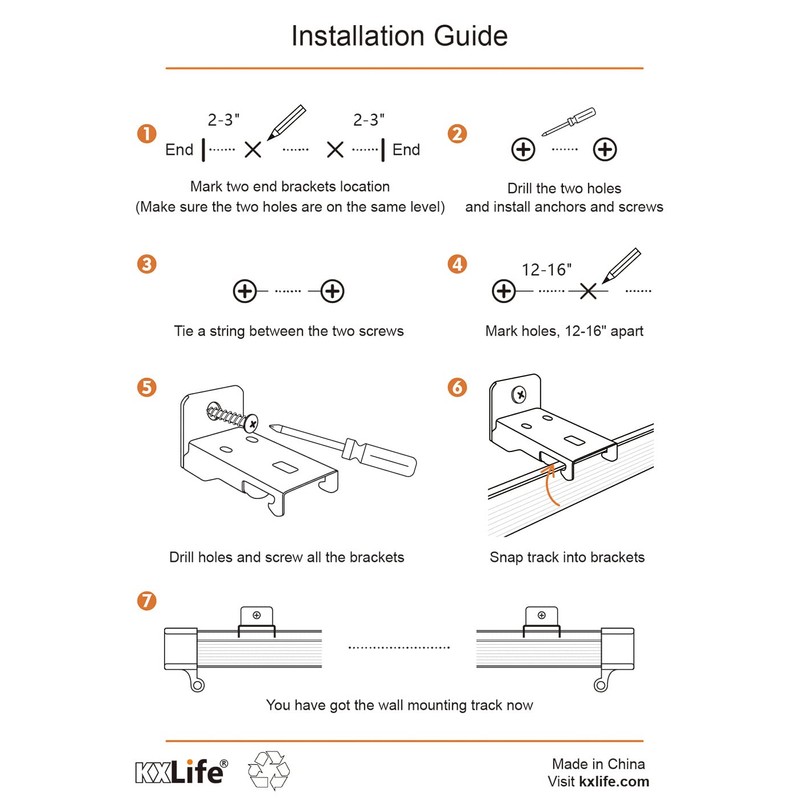 Installation Guide

1
2-3"
2-3"
End
End
Mark two end brackets location
(Make sure the two holes are on the same level)

2
Drill the two holes
and install anchors and screws

3
Tie a string between the two screws

4
12-16"
Mark holes, 12-16" apart

5
Drill holes and screw all the brackets

6
Snap track into brackets

7
You have got the wall mounting track now

KXLife®

Made in China
Visit kxlife.com