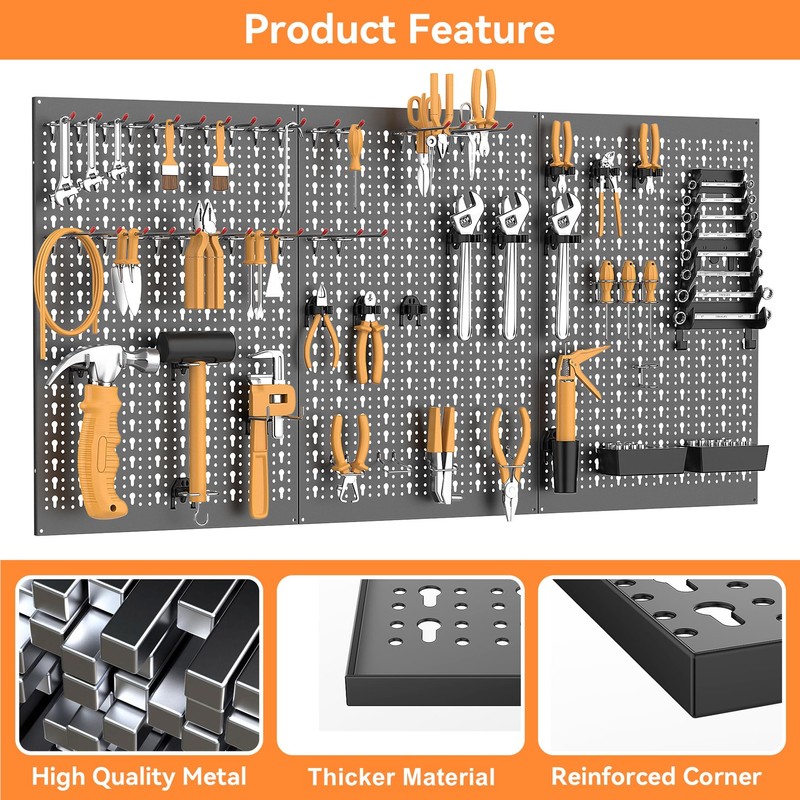 Product Feature

High Quality Metal

Thicker Material

Reinforced Corner