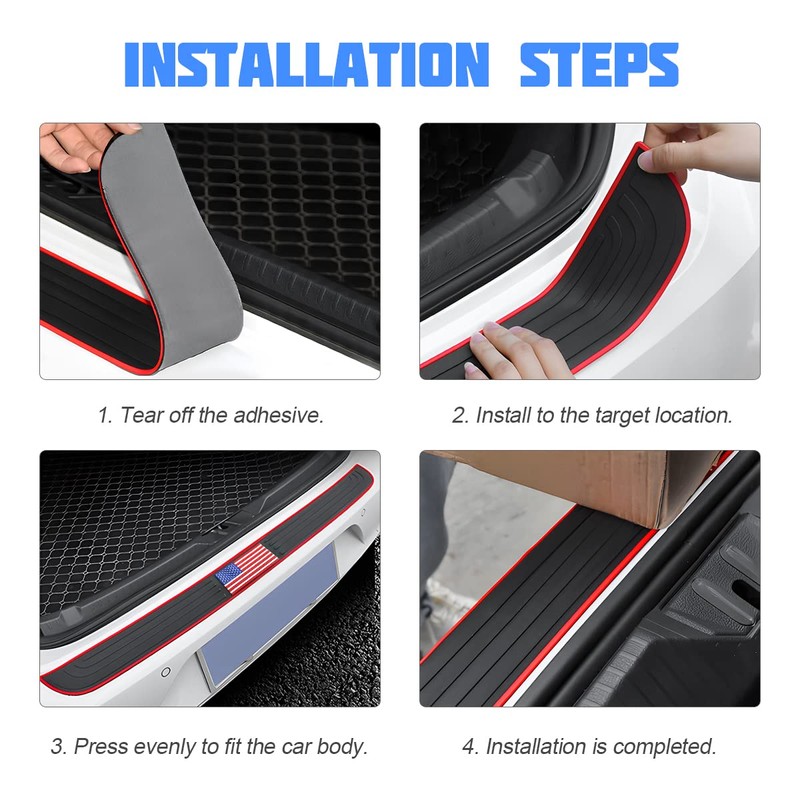 INSTALLATION STEPS

1. Tear off the adhesive.

2. Install to the target location.

3. Press evenly to fit the car body.

4. Installation is completed.