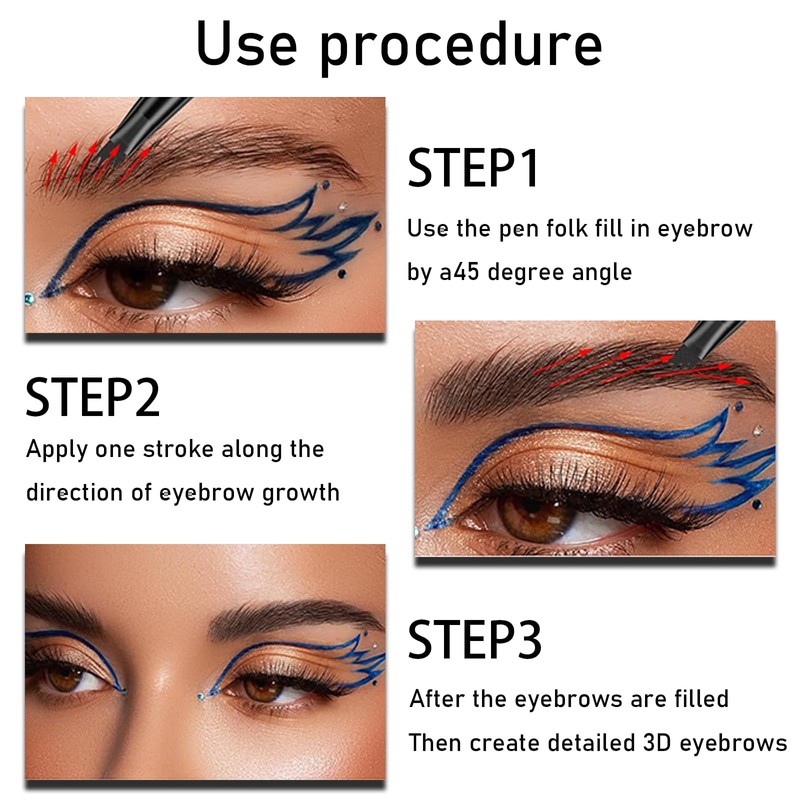 Use procedure

STEP1

Use the pen folk fill in eyebrow by a45 degree angle

STEP2

Apply one stroke along the direction of eyebrow growth

STEP3

After the eyebrows are filled Then create detailed 3D eyebrows