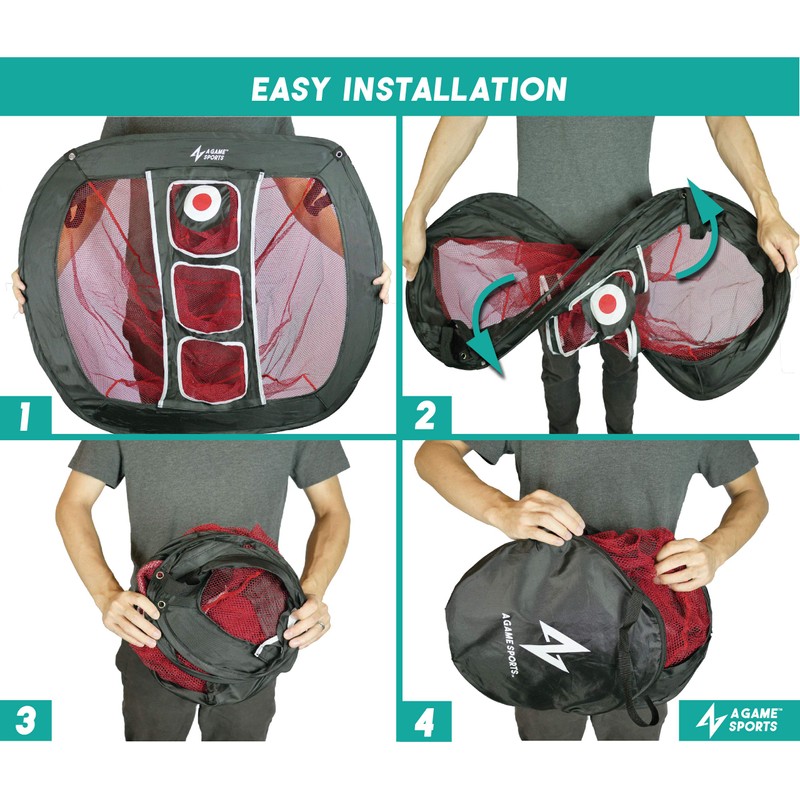 EASY INSTALLATION

A GAME™ SPORTS

1

2

3

A GAME SPORTS™

4

A GAME™ SPORTS