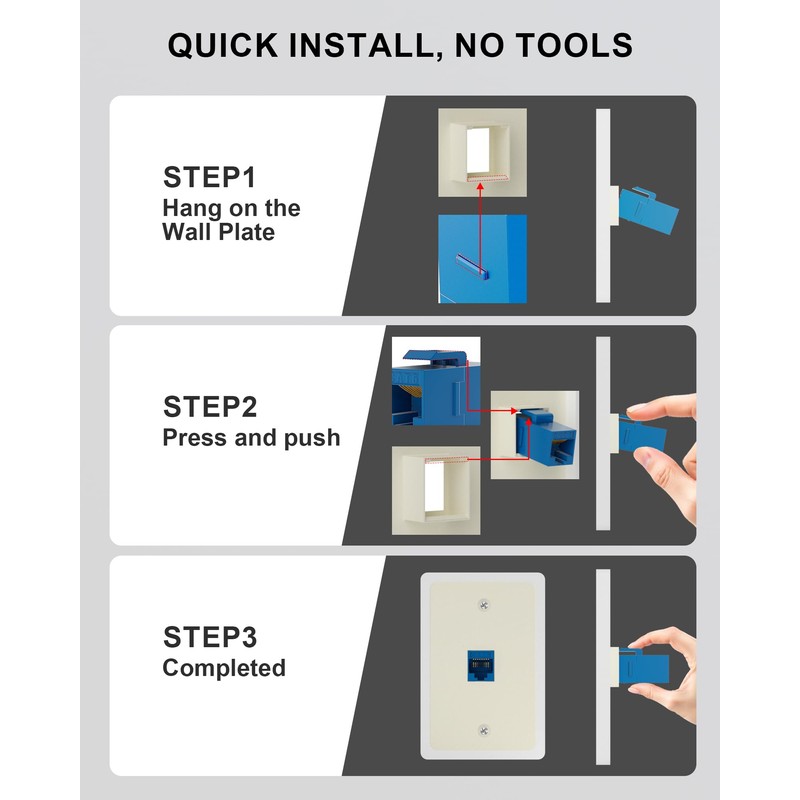 QUICK INSTALL, NO TOOLS

STEP1
Hang on the Wall Plate

STEP2
Press and push

STEP3
Completed