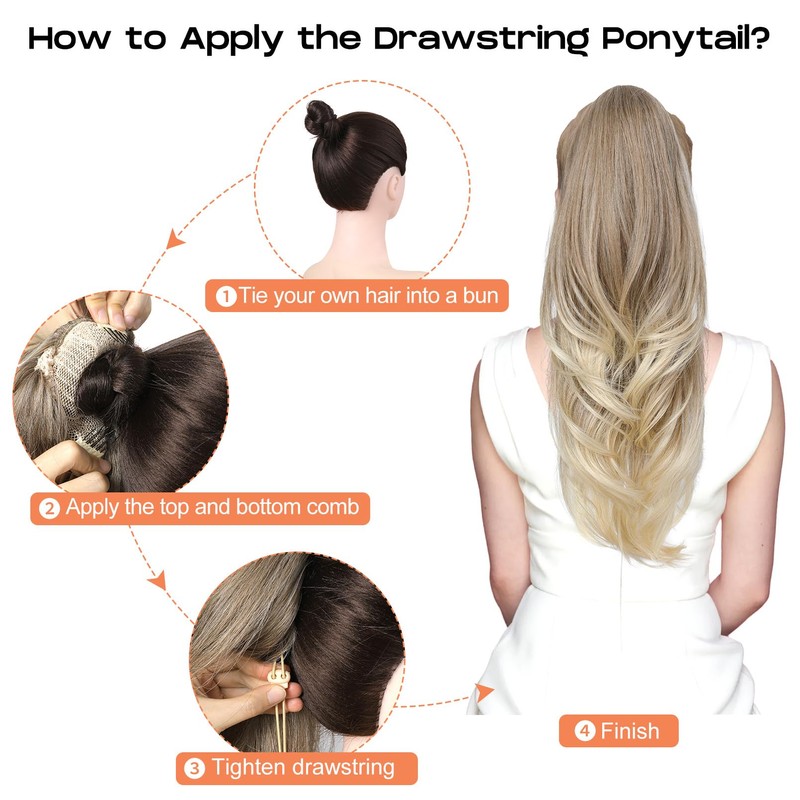 How to Apply the Drawstring Ponytail?

1 Tie your own hair into a bun

2 Apply the top and bottom comb

3 Tighten drawstring

4 Finish