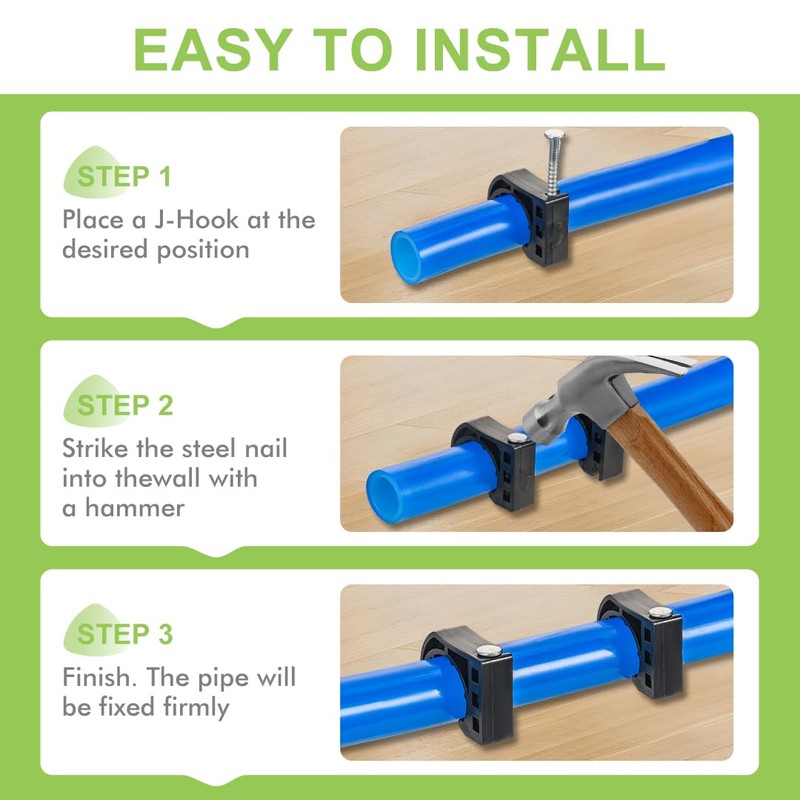 EASY TO INSTALL

STEP 1
Place a J-Hook at the desired position

STEP 2
Strike the steel nail into thewall with a hammer

STEP 3
Finish. The pipe will be fixed firmly