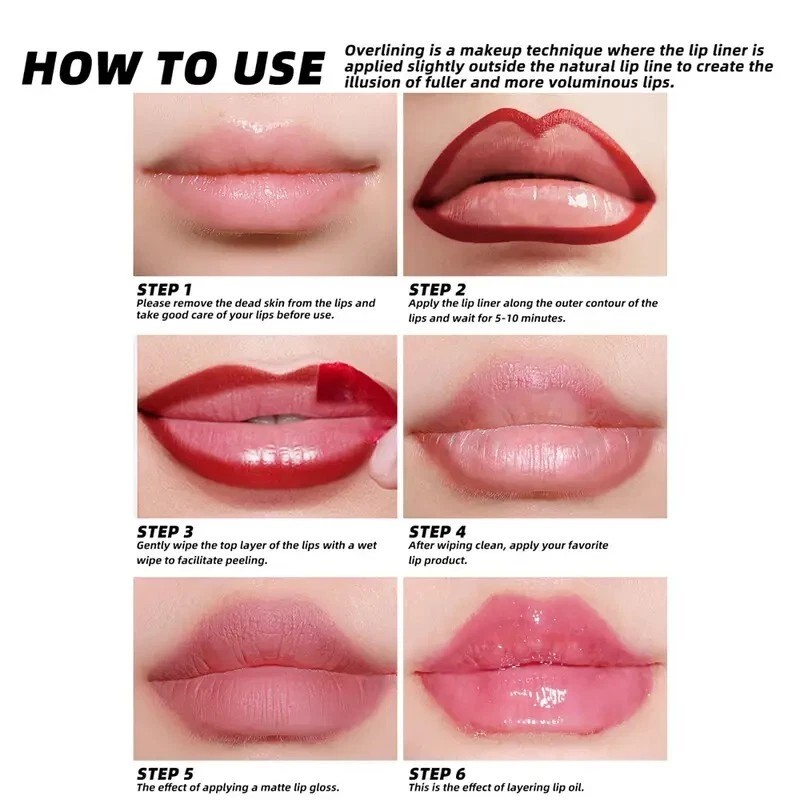 HOW TO USE

Overlining is a makeup technique where the lip liner is applied slightly outside the natural lip line to create the illusion of fuller and more voluminous lips.

STEP 1
Please remove the dead skin from the lips and take good care of your lips before use.

STEP 2
Apply the lip liner along the outer contour of the lips and wait for 5-10 minutes.

STEP 3
Gently wipe the top layer of the lips with a wet wipe to facilitate peeling.

STEP 4
After wiping clean, apply your favorite lip product.

STEP 5
The effect of applying a matte lip gloss.

STEP 6
This is the effect of layering lip oil.