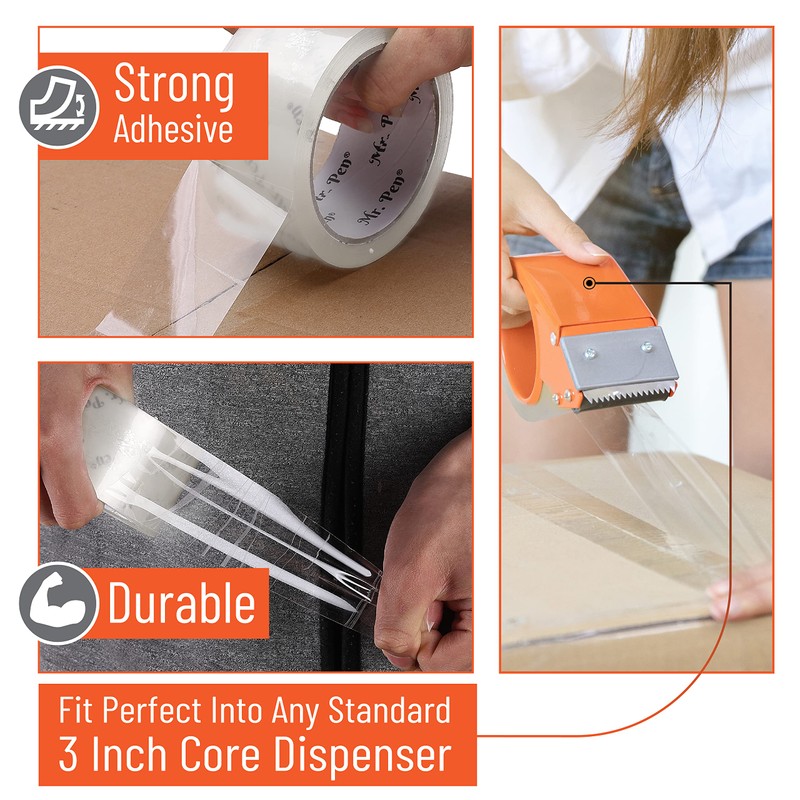 Strong Adhesive

Mr. Pen®

Mr. Pen®

Durable

Fit Perfect Into Any Standard 3 Inch Core Dispenser