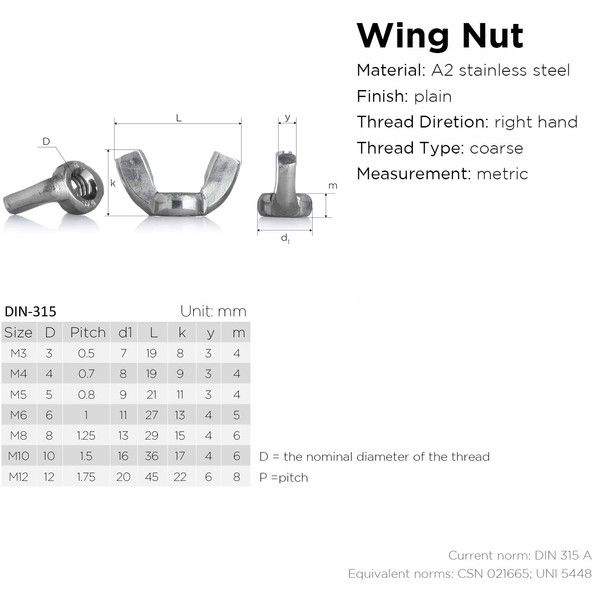 Wing Nut

Material: A2 stainless steel

Finish: plain

Thread Diretion: right hand

Thread Type: coarse

Measurement: metric

D

L

k

y

m

$d_1$

DIN-315

Unit: mm

| Size | D | Pitch | d1 | L | k | y | m |
|---|---|---|---|---|---|---|---|
| M3 | 3 | 0.5 | 7 | 19 | 8 | 3 | 4 |
| M4 | 4 | 0.7 | 8 | 19 | 9 | 3 | 4 |
| M5 | 5 | 0.8 | 9 | 21 | 11 | 3 | 4 |
| M6 | 6 | 1 | 11 | 27 | 13 | 4 | 5 |
| M8 | 8 | 1.25 | 13 | 29 | 15 | 4 | 6 |
| M10 | 10 | 1.5 | 16 | 36 | 17 | 4 | 6 |
| M12 | 12 | 1.75 | 20 | 45 | 22 | 6 | 8 |

D = the nominal diameter of the thread

P =pitch

Current norm: DIN 315 A

Equivalent norms: CSN 021665; UNI 5448