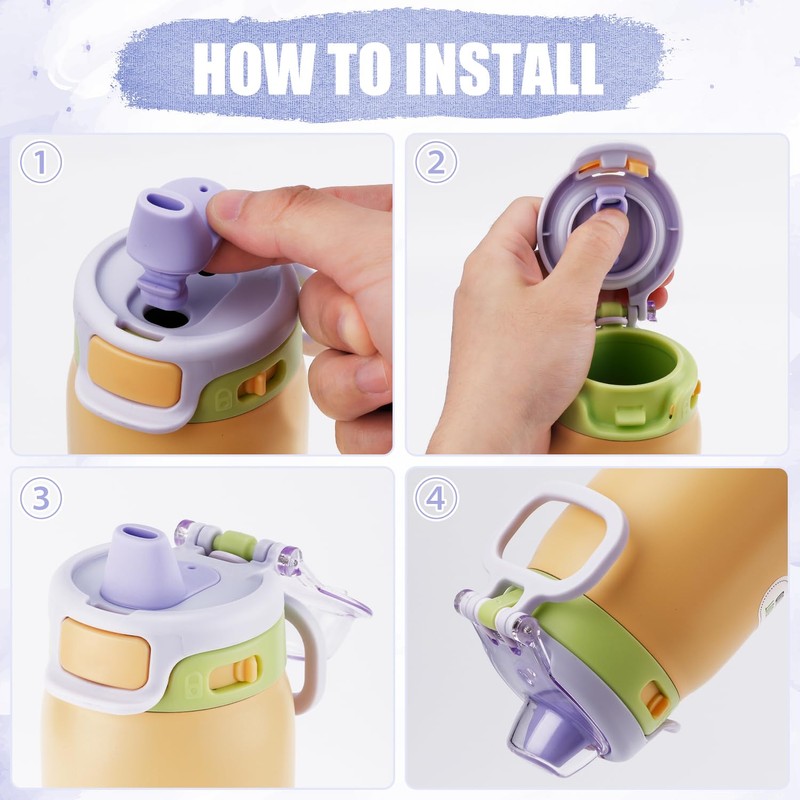 HOW TO INSTALL

1

2

3

4