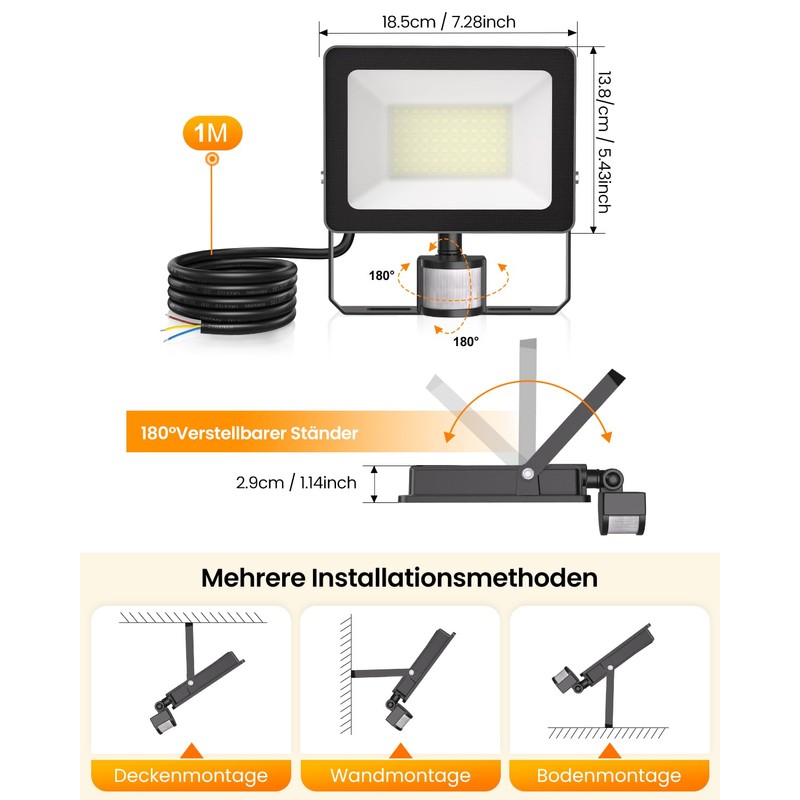 18.5cm / 7.28inch

13.8/cm / 5.43inch

1M

180°

180°

180°Verstellbarer Ständer

2.9cm / 1.14inch

Mehrere Installationsmethoden

Deckenmontage

Wandmontage

Bodenmontage