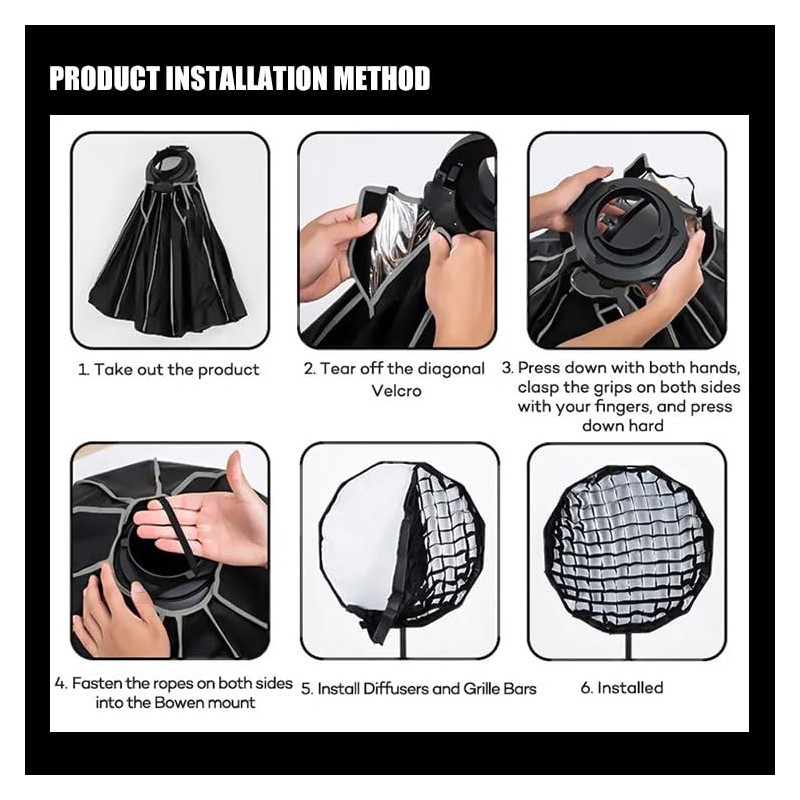 PRODUCT INSTALLATION METHOD

1. Take out the product

2. Tear off the diagonal Velcro

3. Press down with both hands, clasp the grips on both sides with your fingers, and press down hard

4. Fasten the ropes on both sides into the Bowen mount

5. Install Diffusers and Grille Bars

6. Installed