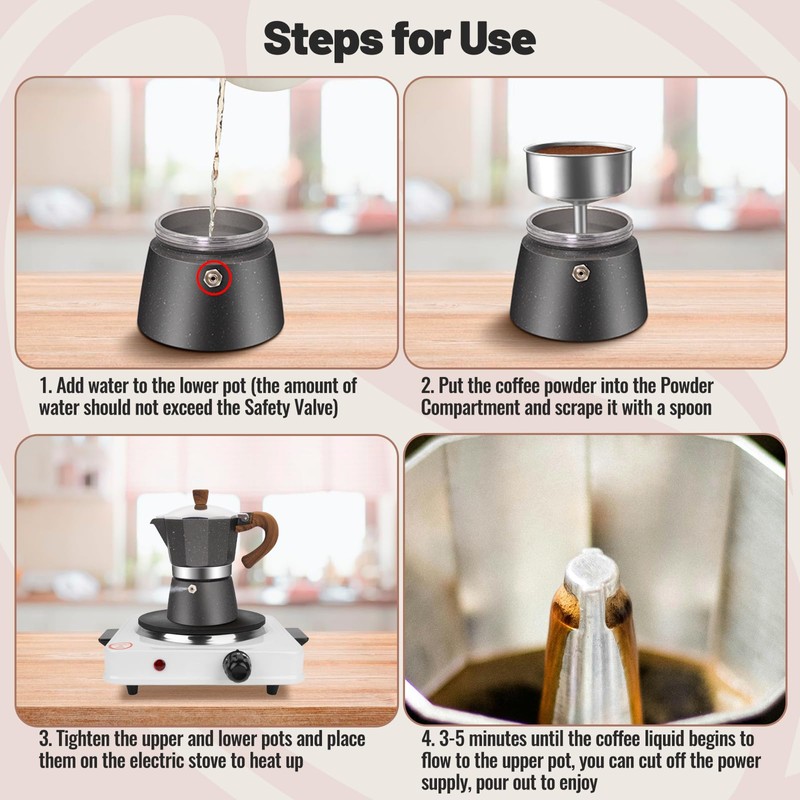 Steps for Use

1. Add water to the lower pot (the amount of water should not exceed the Safety Valve)

2. Put the coffee powder into the Powder Compartment and scrape it with a spoon

3. Tighten the upper and lower pots and place them on the electric stove to heat up

4. 3-5 minutes until the coffee liquid begins to flow to the upper pot, you can cut off the power supply, pour out to enjoy