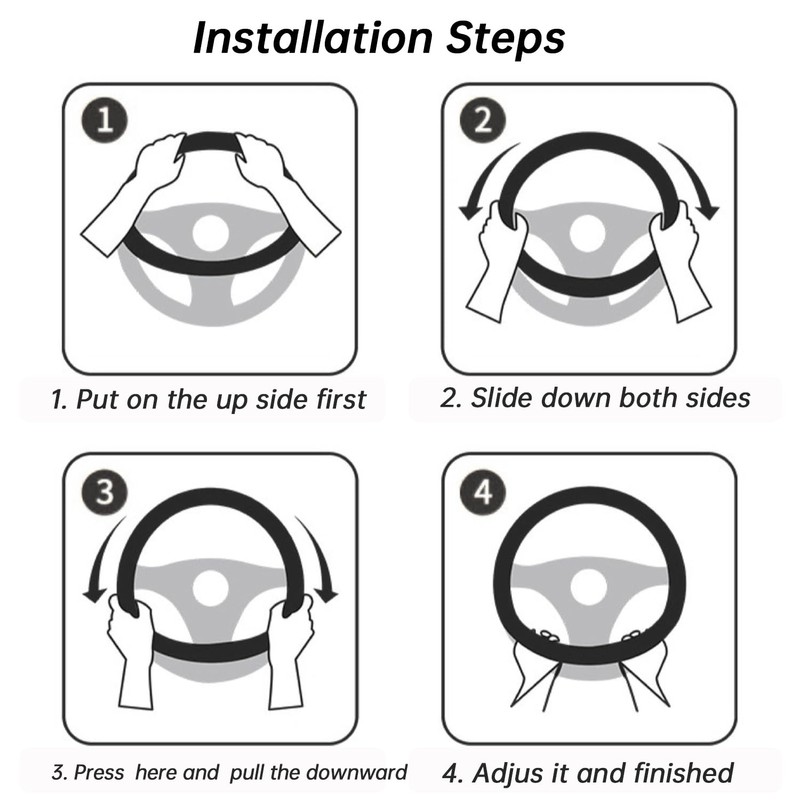 Installation Steps

1

1. Put on the up side first

2

2. Slide down both sides

3

3. Press here and pull the downward

4

4. Adjus it and finished