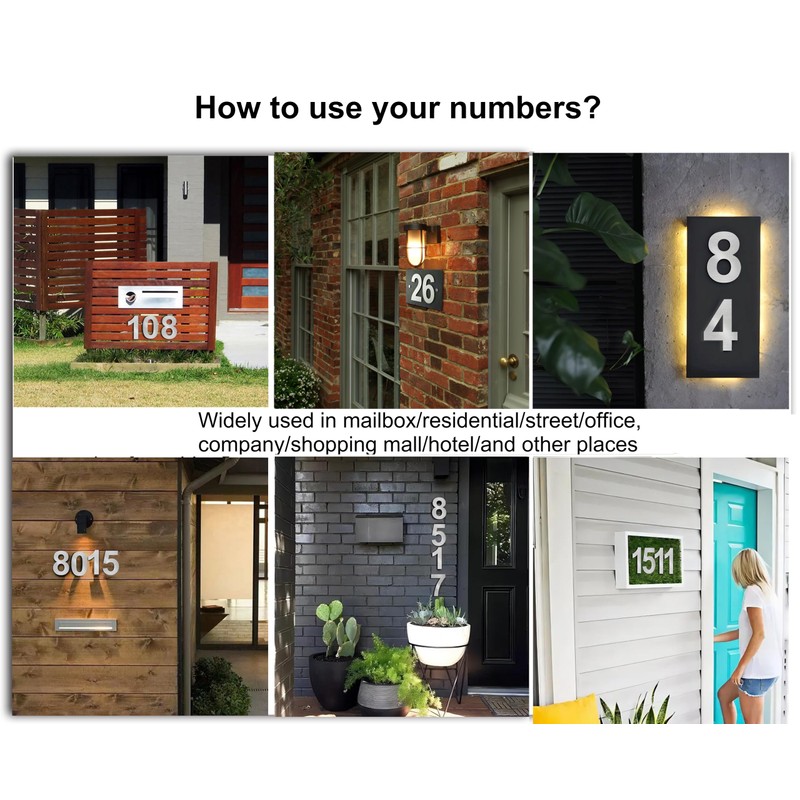 How to use your numbers?

108

26

8
4

Widely used in mailbox/residential/street/office, company/shopping mall/hotel/and other places

8015

8
5
1
7

1511