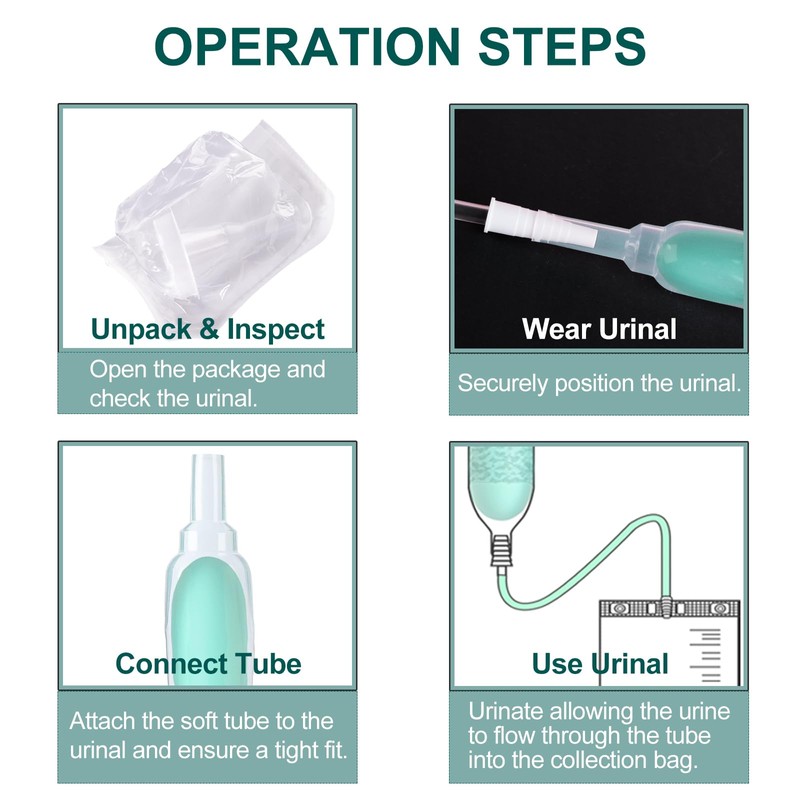 OPERATION STEPS

Unpack & Inspect

Open the package and check the urinal.

Wear Urinal

Securely position the urinal.

Connect Tube

Attach the soft tube to the urinal and ensure a tight fit.

Use Urinal

Urinate allowing the urine to flow through the tube into the collection bag.