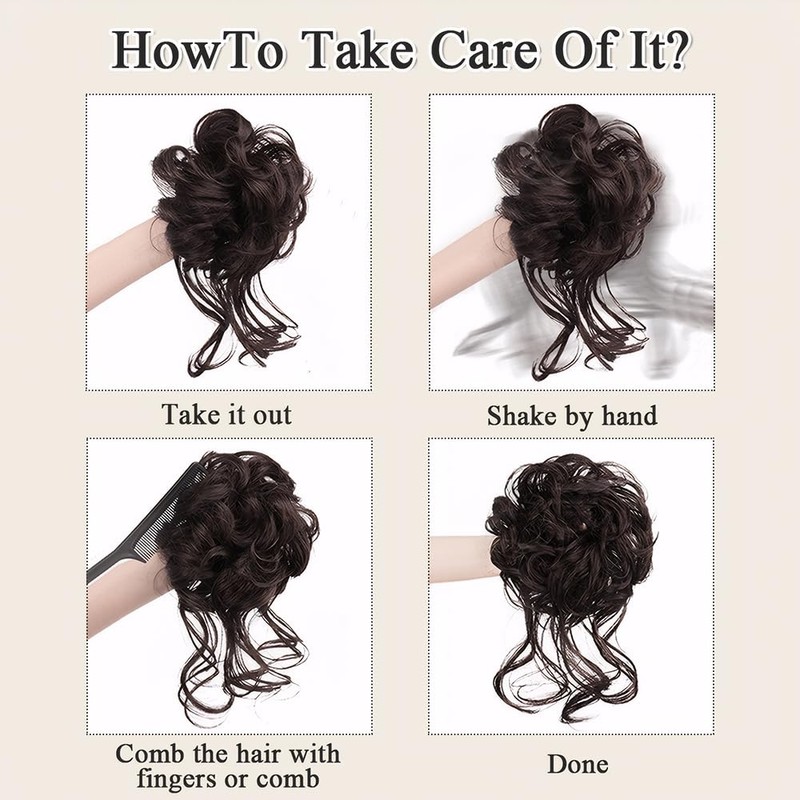 HowTo Take Care Of It?

Take it out

Shake by hand

Comb the hair with fingers or comb

Done