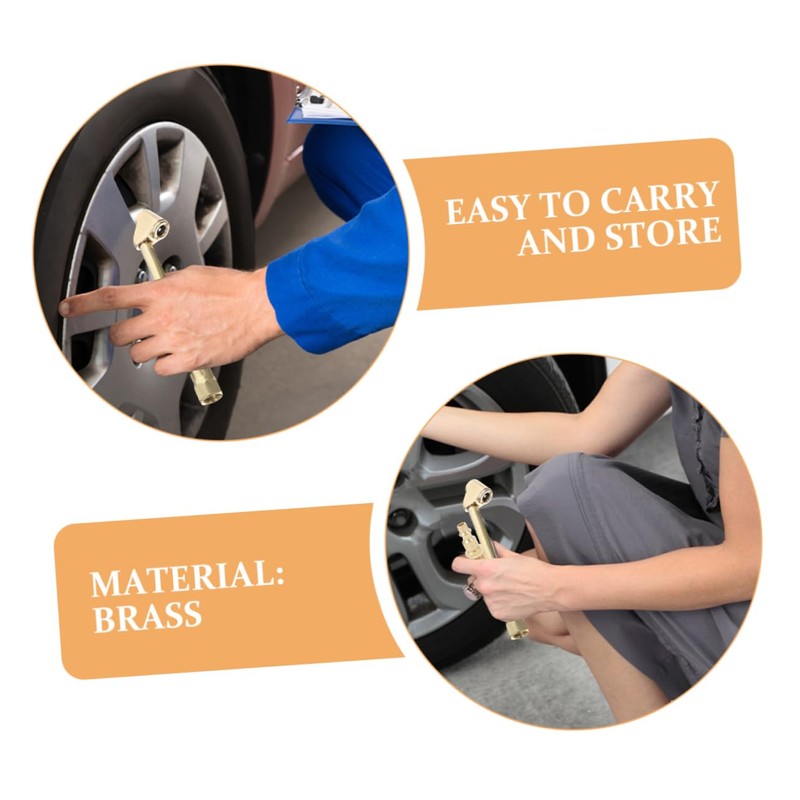 EASY TO CARRY AND STORE

MATERIAL: BRASS