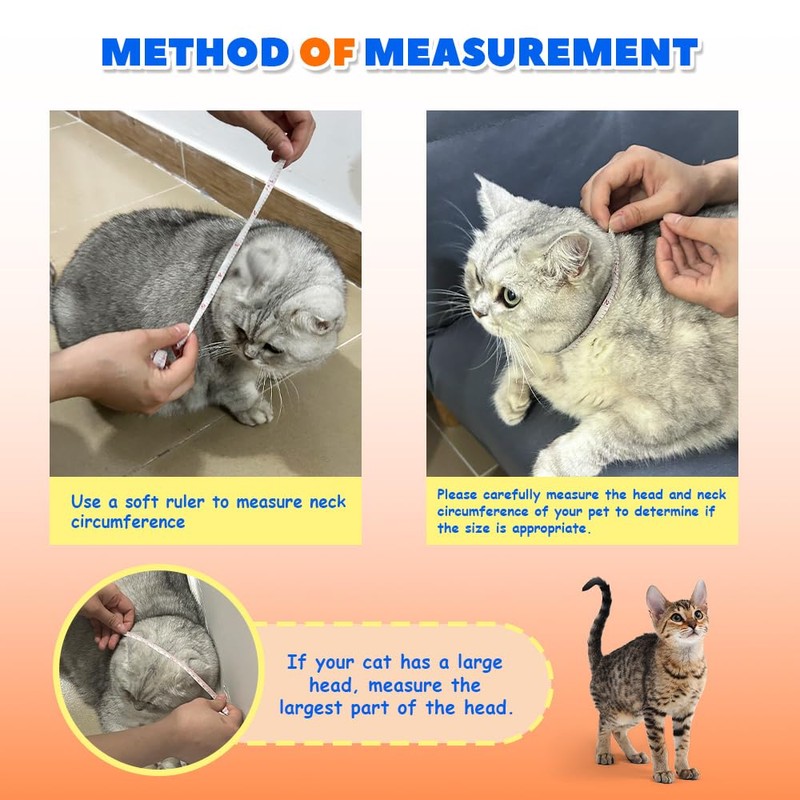 METHOD OF MEASUREMENT

Use a soft ruler to measure neck circumference

Please carefully measure the head and neck circumference of your pet to determine if the size is appropriate.

If your cat has a large head, measure the largest part of the head.