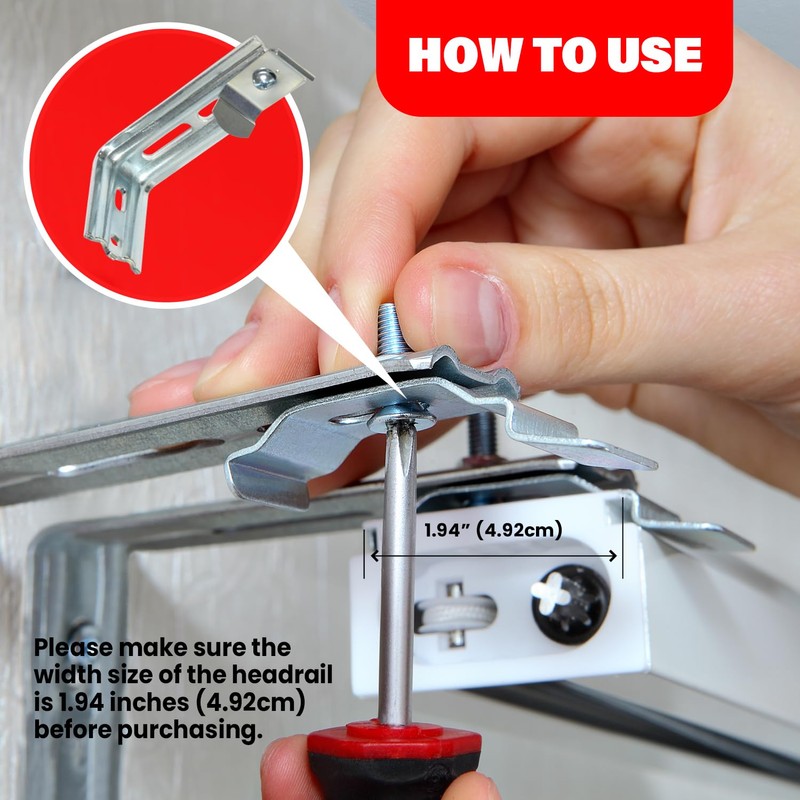 HOW TO USE

1.94" (4.92cm)

Please make sure the width size of the headrail is 1.94 inches (4.92cm) before purchasing.